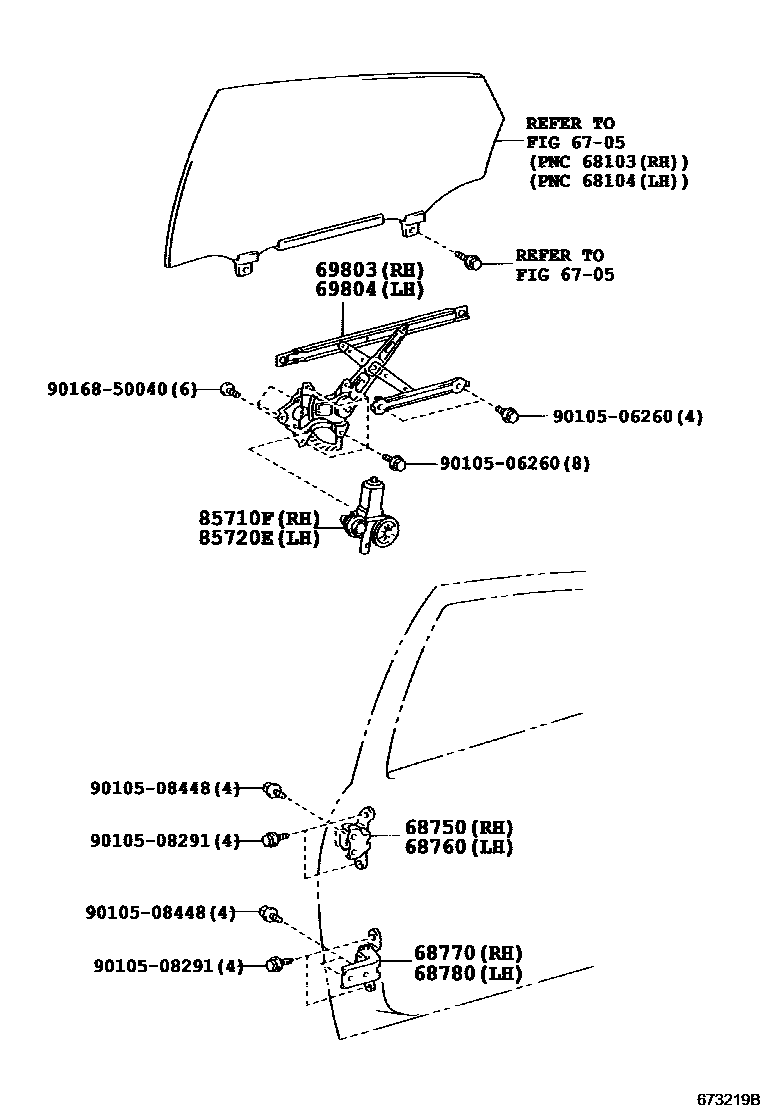 REFER TO
FIG 67-05
(PNC 68103(RH))
(PNC 68104(LH))

REFER TO
FIG 67-05

69803(RH)
69804(LH)

90168-50040(6)

90105-06260(4)

90105-06260(8)

85710F(RH)
85720E(LH)

90105-08448(4)

90105-08291(4)

68750(RH)
68760(LH)

90105-08448(4)

90105-08291(4)

68770(RH)
68780(LH)

673219B