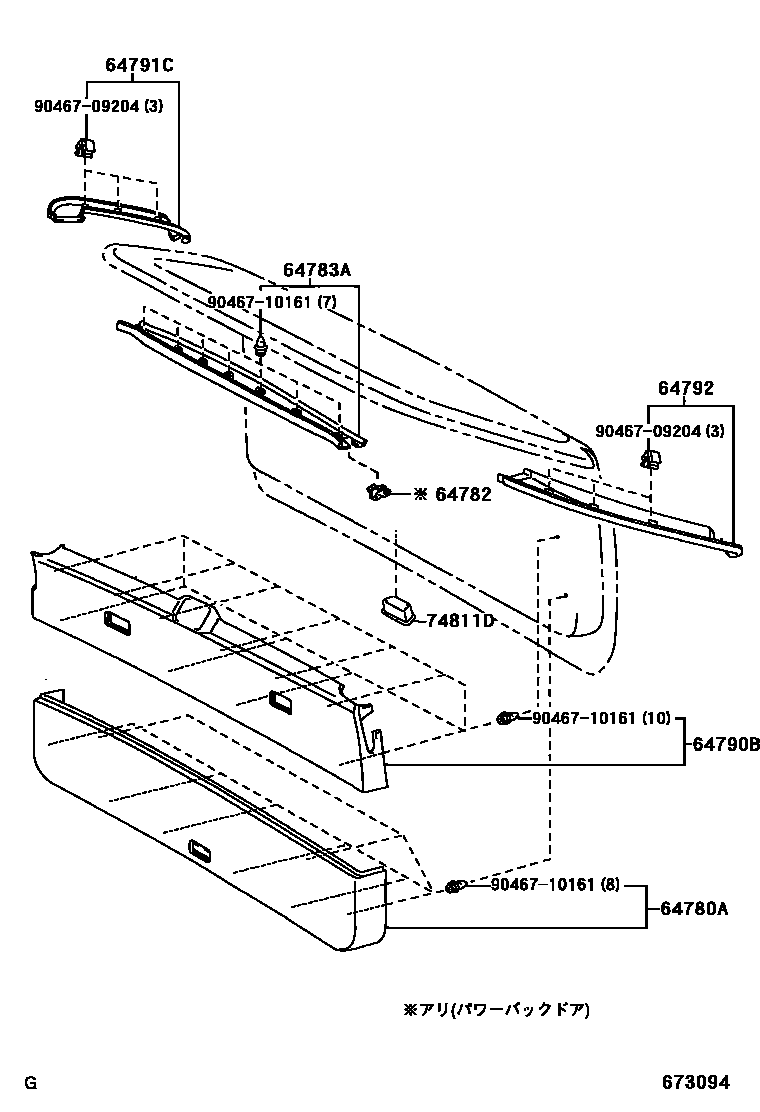 64791C
90467-09204 (3)
64783A
90467-10161 (7)
64792
90467-09204 (3)
※ 64782
74811D
90467-10161 (10)
64790B
90467-10161 (8)
64780A
※アリ(パワーバックドア)
G
673094