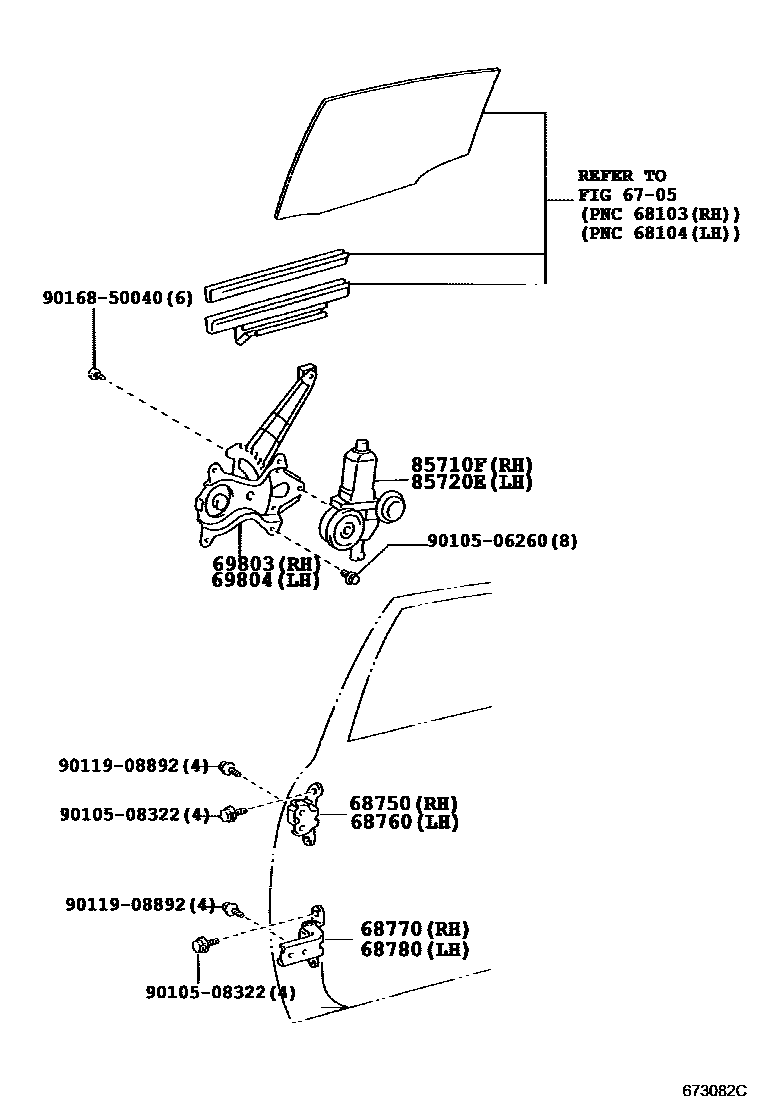 REFER TO
FIG 67-05
(PNC 68103(RH))
(PNC 68104(LH))

90168-50040(6)

85710F(RH)
85720E(LH)

90105-06260(8)

69803(RH)
69804(LH)

90119-08892(4)

90105-08322(4)

68750(RH)
68760(LH)

90119-08892(4)

68770(RH)
68780(LH)

90105-08322(4)

673082C