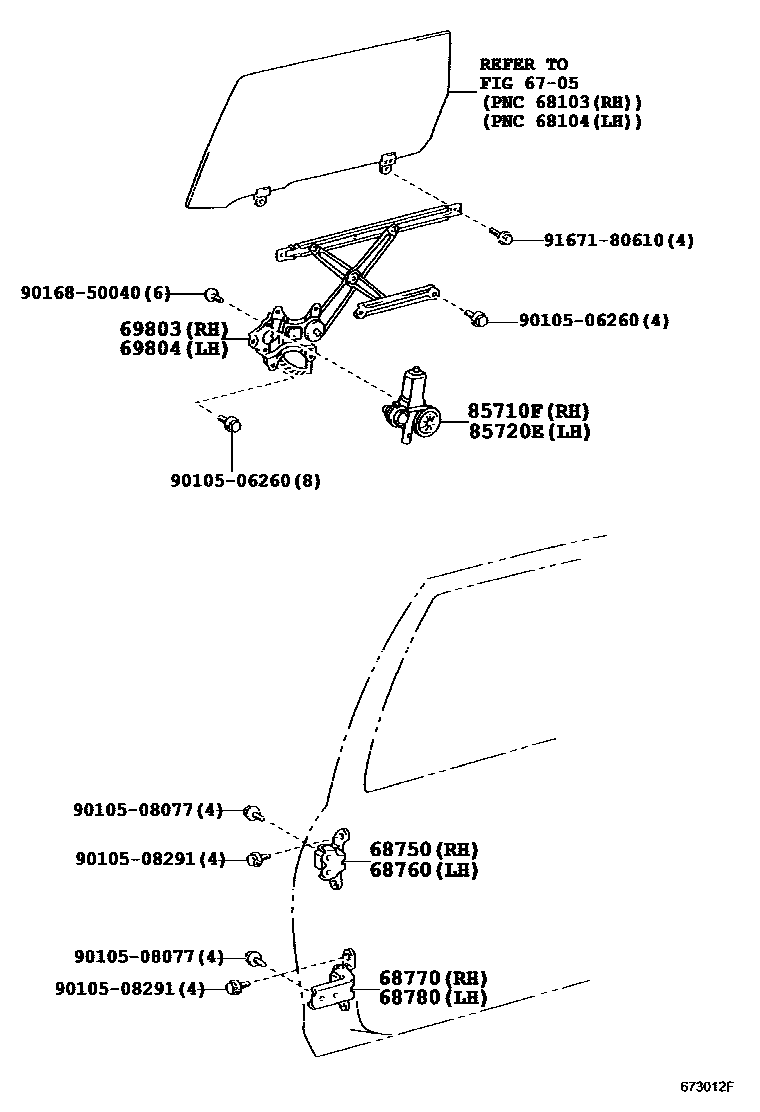 REFER TO
FIG 67-05
(PNC 68103(RH))
(PNC 68104(LH))

91671-80610(4)

90168-50040(6)

90105-06260(4)

69803(RH)
69804(LH)

85710F(RH)
85720E(LH)

90105-06260(8)

90105-08077(4)

90105-08291(4)

68750(RH)
68760(LH)

90105-08077(4)

90105-08291(4)

68770(RH)
68780(LH)

673012F