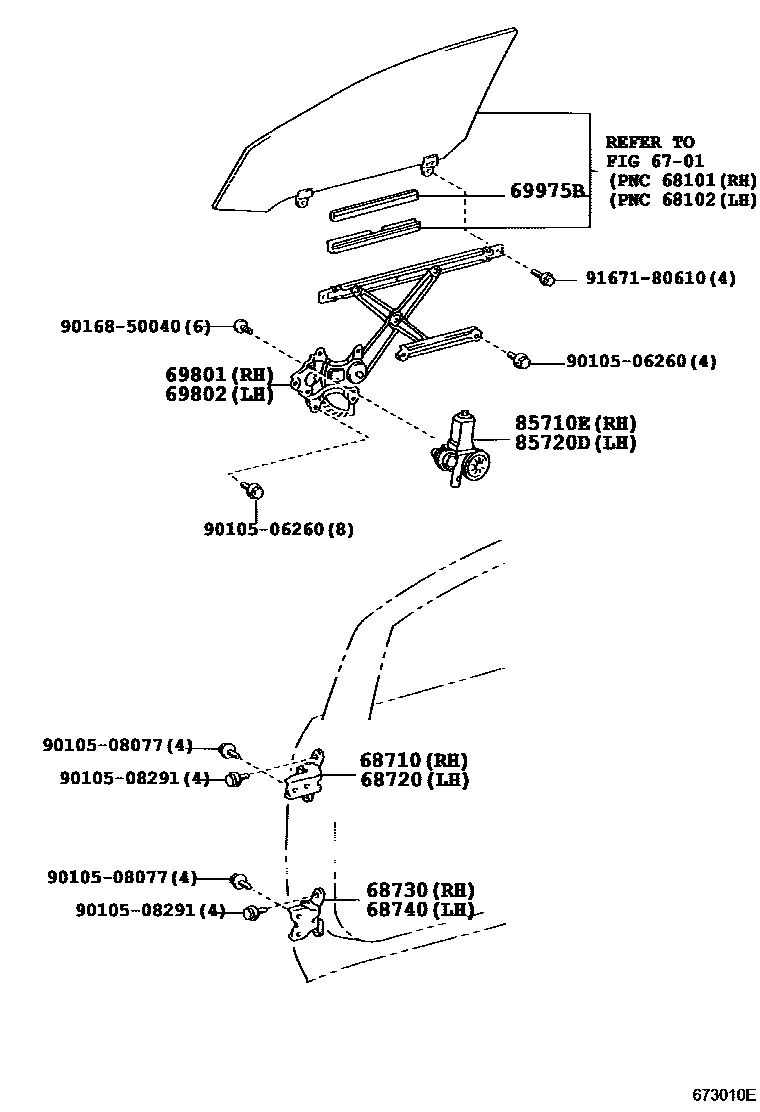 REFER TO
FIG 67-01
(PNC 68101(RH)
(PNC 68102(LH)

69975B

91671-80610(4)

90168-50040(6)

90105-06260(4)

69801(RH)
69802(LH)

85710E(RH)
85720D(LH)

90105-06260(8)

90105-08077(4)
90105-08291(4)

68710(RH)
68720(LH)

90105-08077(4)
90105-08291(4)

68730(RH)
68740(LH)

673010E