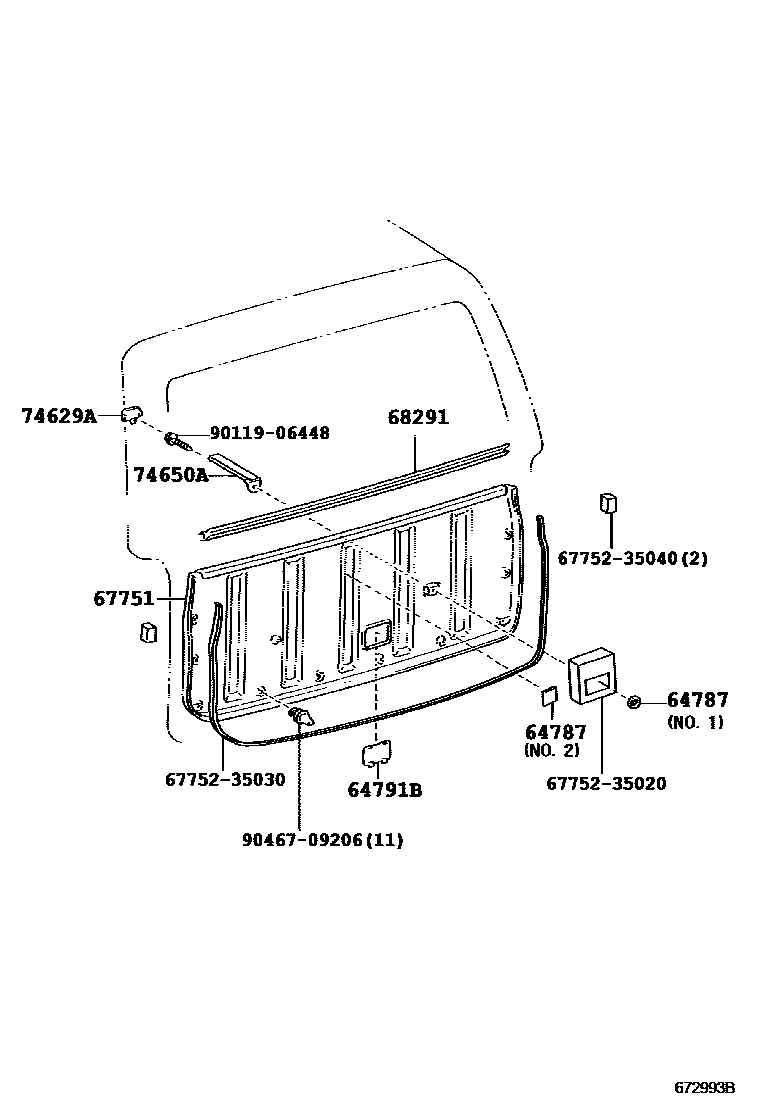 74629A
90119-06448
68291
74650A
67752-35040(2)
67751
64787
(NO. 1)
64787
(NO. 2)
67752-35030
64791B
67752-35020
90467-09206(11)
672993B