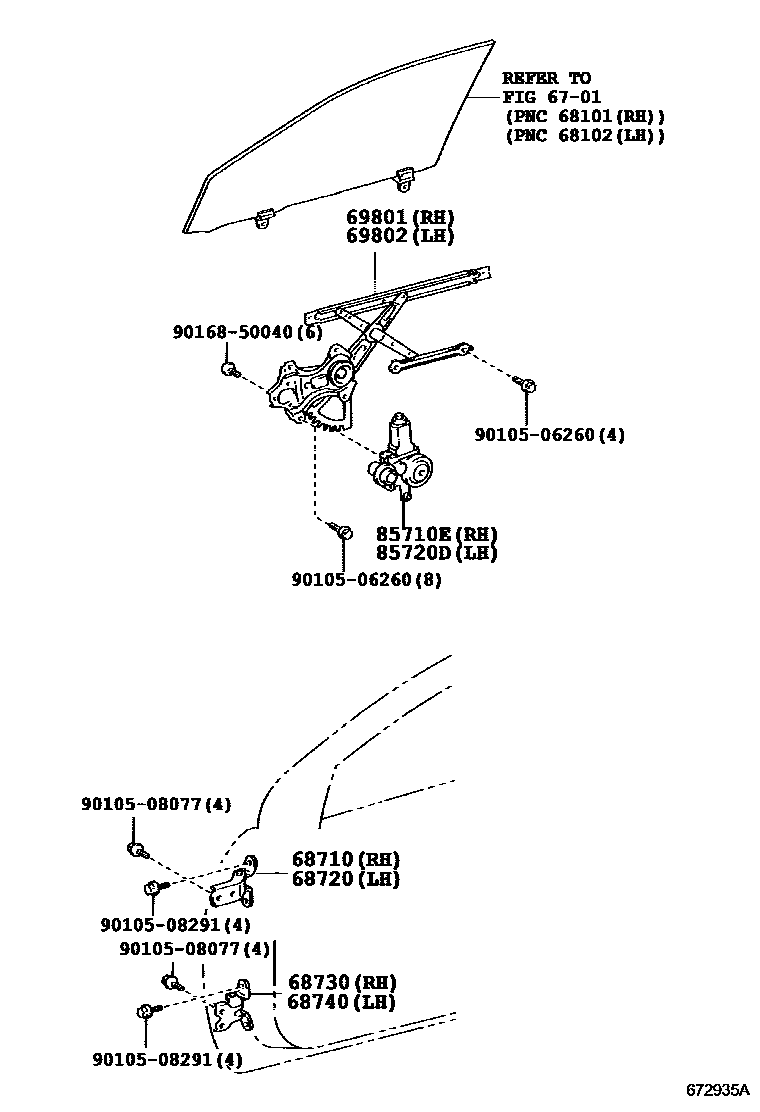 REFER TO
FIG 67-01
(PNC 68101(RH))
(PNC 68102(LH))

69801(RH)
69802(LH)

90168-50040(6)

90105-06260(4)

85710E(RH)
85720D(LH)

90105-06260(8)

90105-08077(4)

68710(RH)
68720(LH)

90105-08291(4)

90105-08077(4)

68730(RH)
68740(LH)

90105-08291(4)

672935A