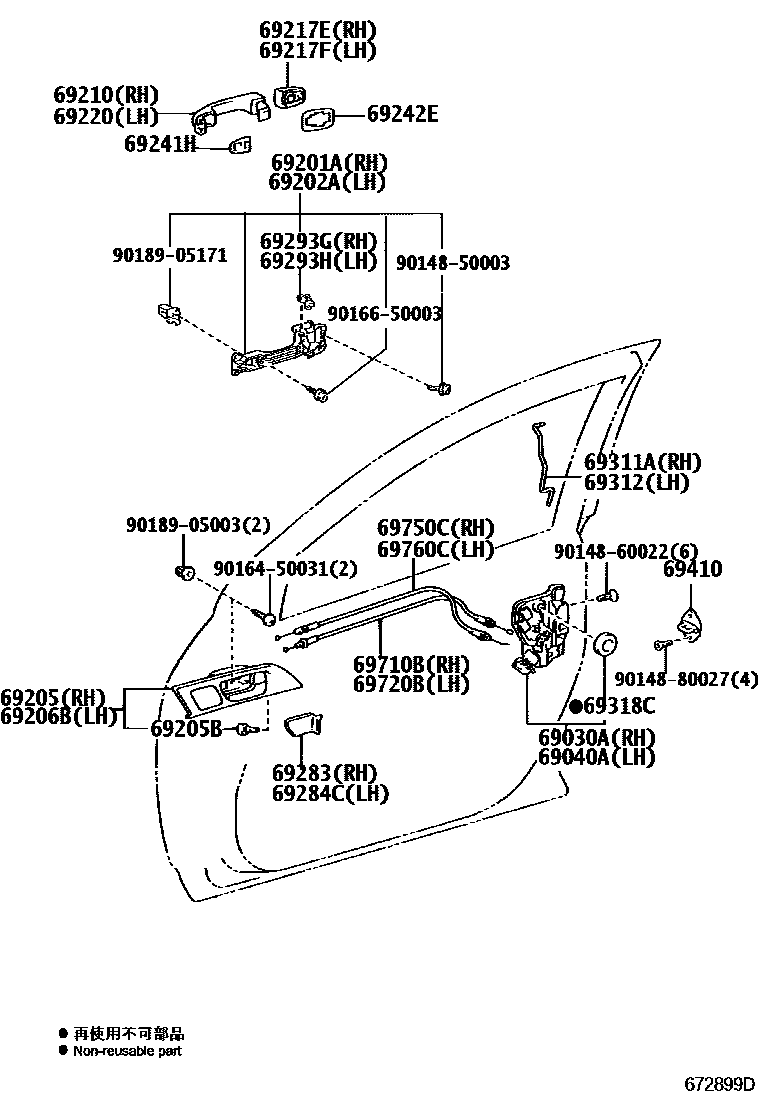 69217E(RH)
69217F(LH)

69210(RH)
69220(LH)

69242E

69241H

69201A(RH)
69202A(LH)

90189-05171

69293G(RH)
69293H(LH)

90148-50003

90166-50003

69311A(RH)
69312(LH)

90189-05003(2)

69750C(RH)
69760C(LH)

90148-60022(6)

69410

90164-50031(2)

69710B(RH)
69720B(LH)

90148-80027(4)

69205(RH)
69206B(LH)

●69318C

69205B

69030A(RH)
69040A(LH)

69283(RH)
69284C(LH)

● 再使用不可部品
● Non-reusable part

672899D