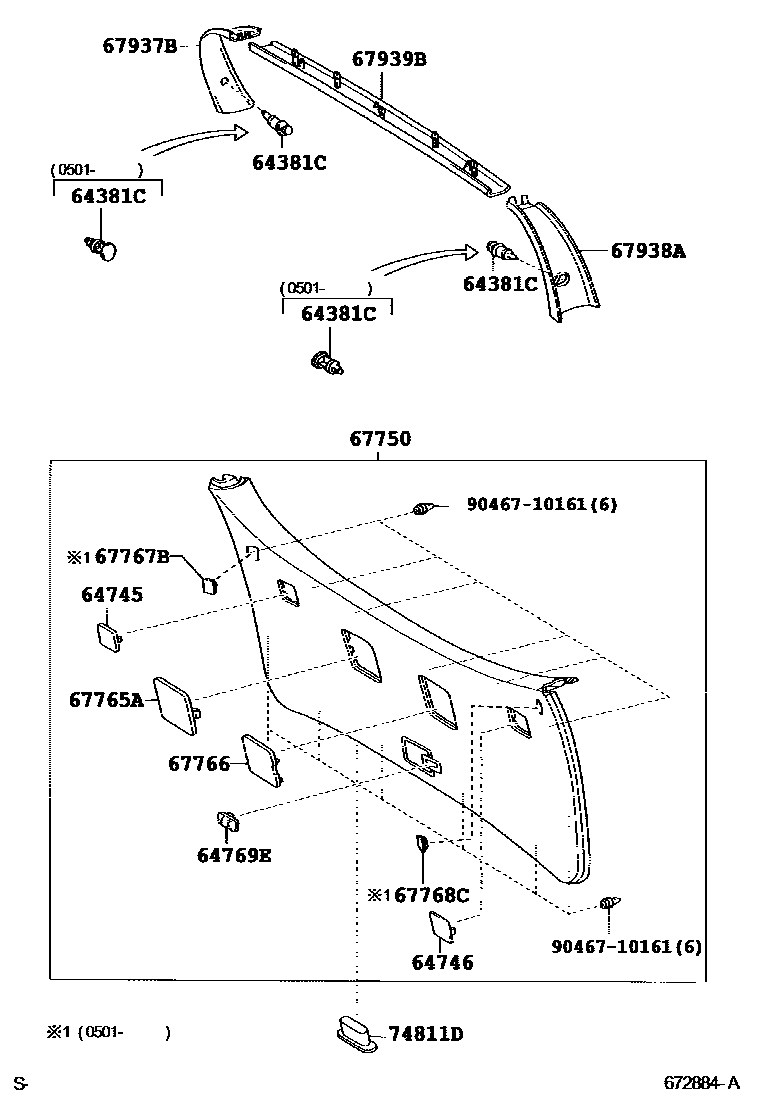 67937B
67939B
64381C
(0501- )
64381C
67938A
64381C
(0501- )
64381C

67750
90467-10161(6)
※1 67767B
64745
67765A
67766
64769E
※1 67768C
64746
90467-10161(6)

※1 (0501- )
74811D

S-
672884-A