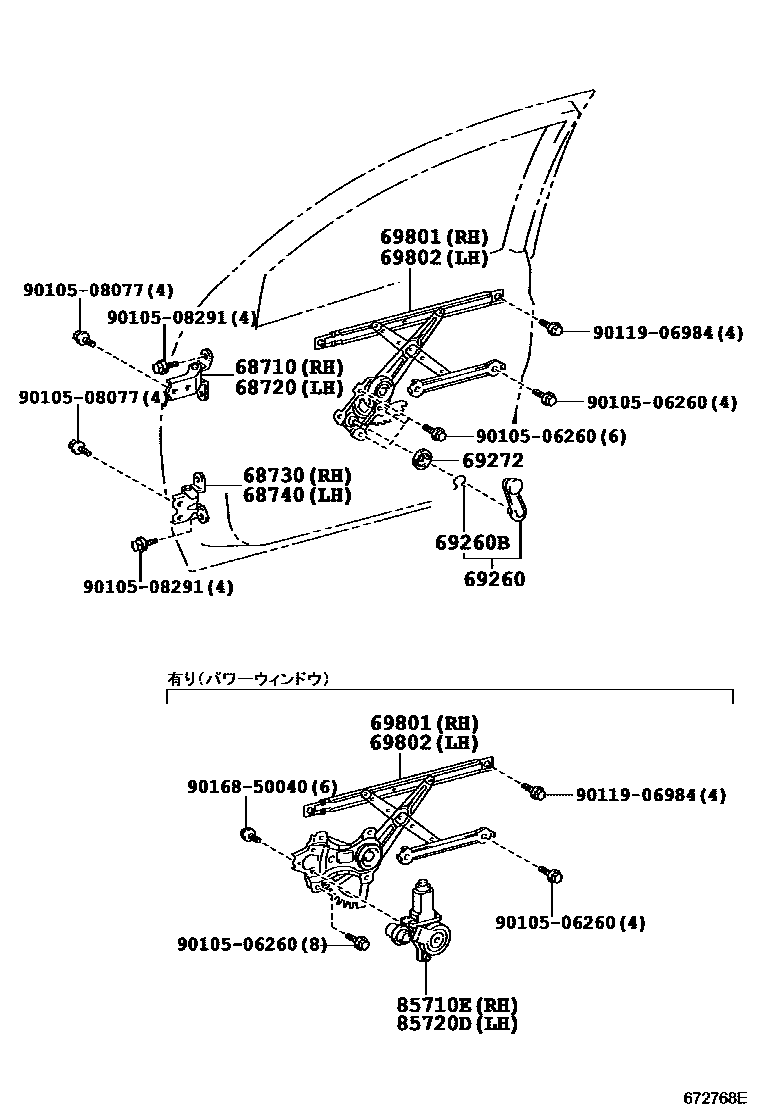 69801 (RH)
69802 (LH)

90105-08077 (4)

90105-08291 (4)

90119-06984 (4)

68710 (RH)
68720 (LH)

90105-08077 (4)

90105-06260 (4)

90105-06260 (6)

69272

68730 (RH)
68740 (LH)

69260B

69260

90105-08291 (4)

有り(パワーウィンドウ)

69801 (RH)
69802 (LH)

90168-50040 (6)

90119-06984 (4)

90105-06260 (4)

90105-06260 (8)

85710E (RH)
85720D (LH)

672768E