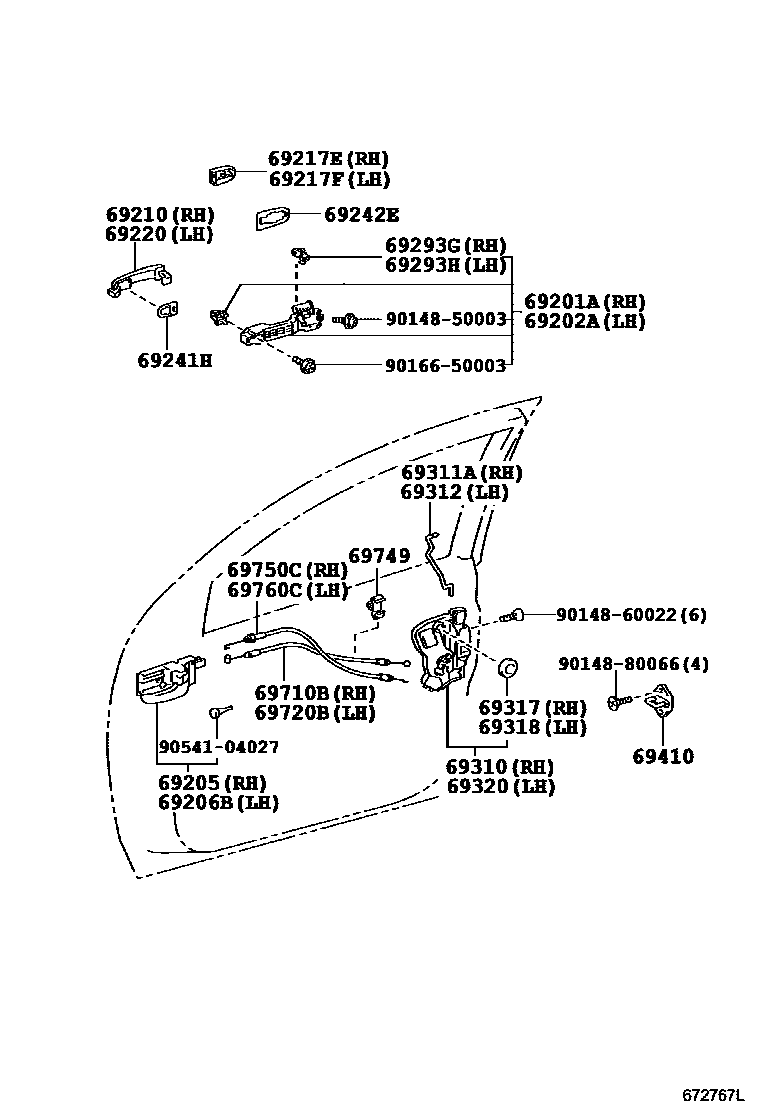 69217E (RH)
69217F (LH)

69210 (RH)
69220 (LH)

69242E

69293G (RH)
69293H (LH)

69201A (RH)
69202A (LH)

90148-50003

69241H

90166-50003

69311A (RH)
69312 (LH)

69750C (RH)
69760C (LH)

69749

90148-60022 (6)

90148-80066 (4)

69710B (RH)
69720B (LH)

69317 (RH)
69318 (LH)

90541-04027

69410

69205 (RH)
69206B (LH)

69310 (RH)
69320 (LH)

672767L