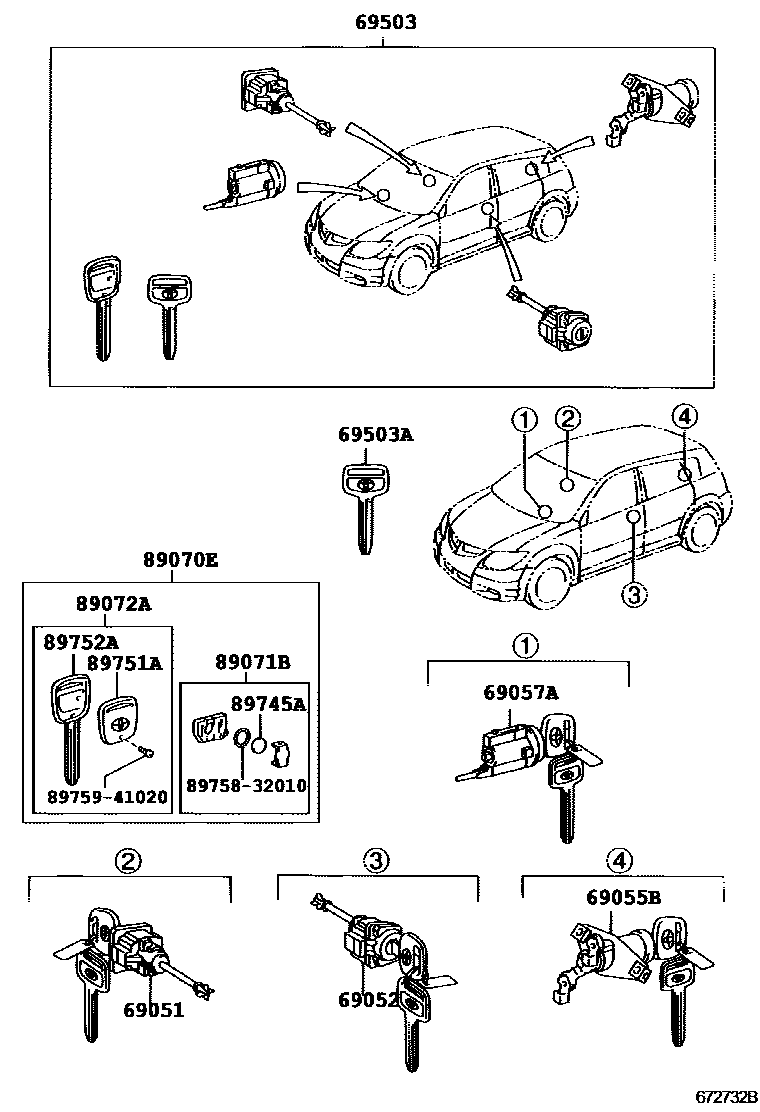 69503

69503A

1 2 4

3

89070E

89072A

89752A

89751A

89759-41020

89071B

89745A

89758-32010

1

69057A

2

69051

3

69052

4

69055B

672732B