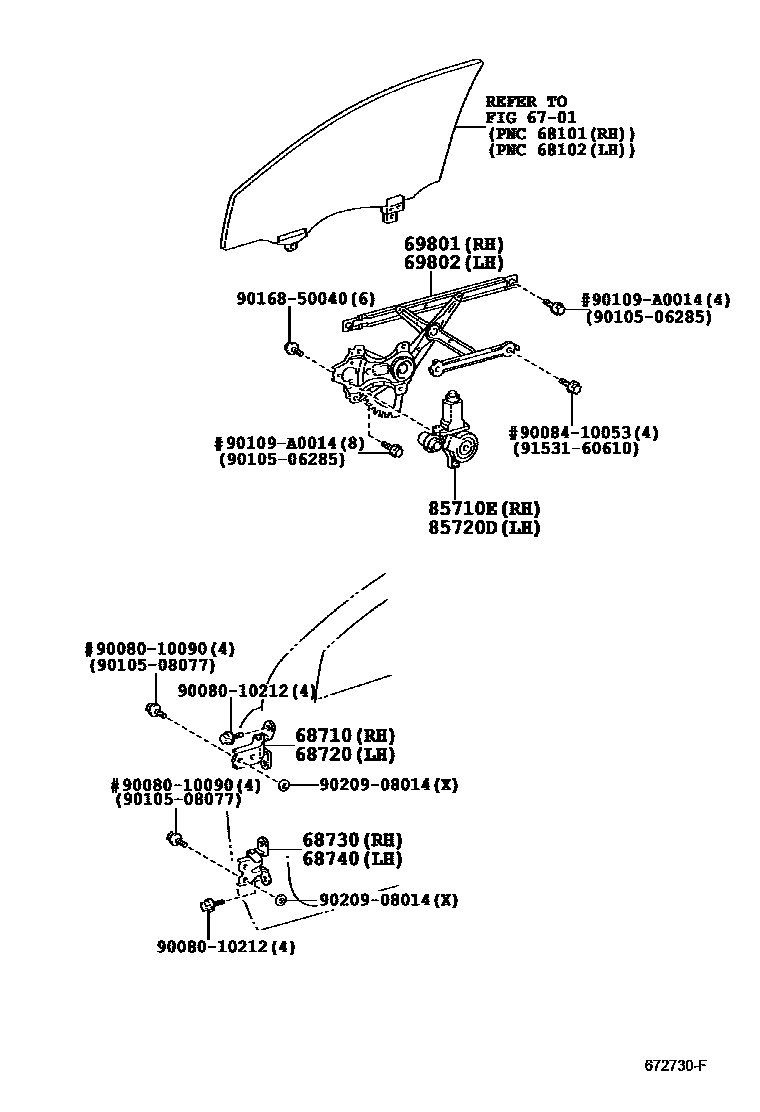 REFER TO
FIG 67-01
(PNC 68101(RH))
(PNC 68102(LH))

69801(RH)
69802(LH)

90168-50040(6)

#90109-A0014(4)
(90105-06285)

#90109-A0014(8)
(90105-06285)

#90084-10053(4)
(91531-60610)

85710E(RH)
85720D(LH)

#90080-10090(4)
(90105-08077)

90080-10212(4)

68710(RH)
68720(LH)

#90080-10090(4)
(90105-08077)

90209-08014(X)

68730(RH)
68740(LH)

90209-08014(X)

90080-10212(4)

672730-F