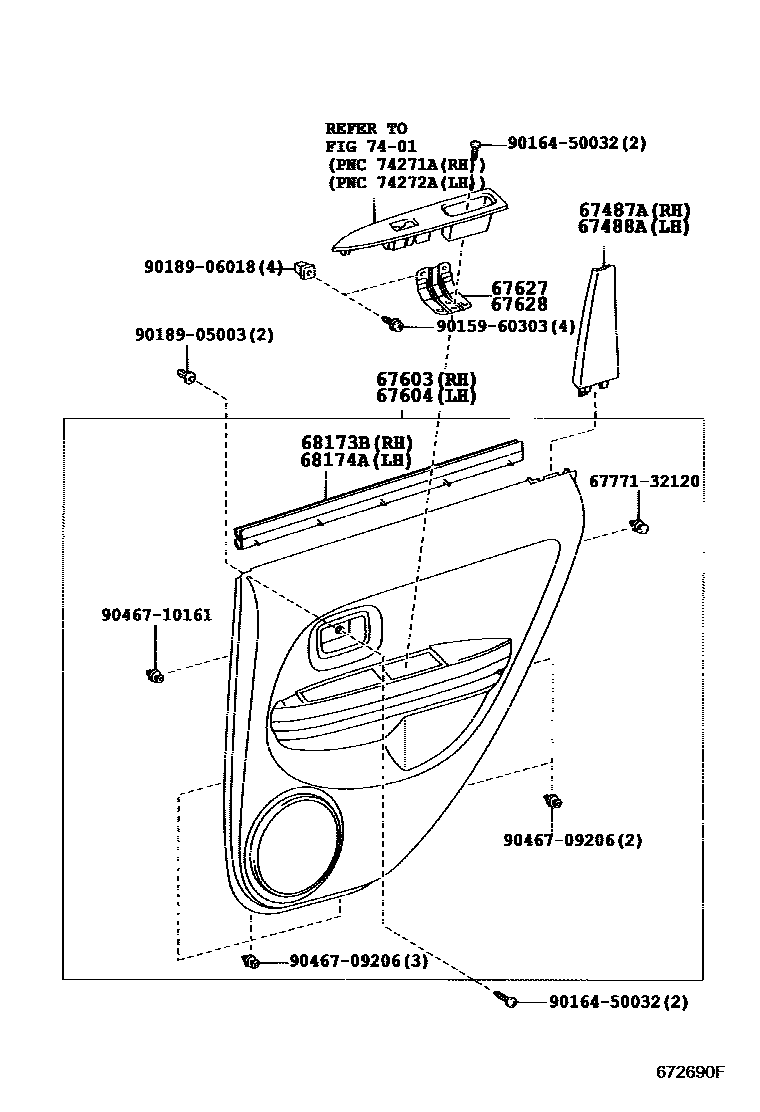 REFER TO
FIG 74-01
(PNC 74271A(RH))
(PNC 74272A(LH))

90164-50032(2)

67487A(RH)
67488A(LH)

90189-06018(4)

67627
67628

90159-60303(4)

90189-05003(2)

67603(RH)
67604(LH)

68173B(RH)
68174A(LH)

67771-32120

90467-10161

90467-09206(2)

90467-09206(3)

90164-50032(2)

672690F