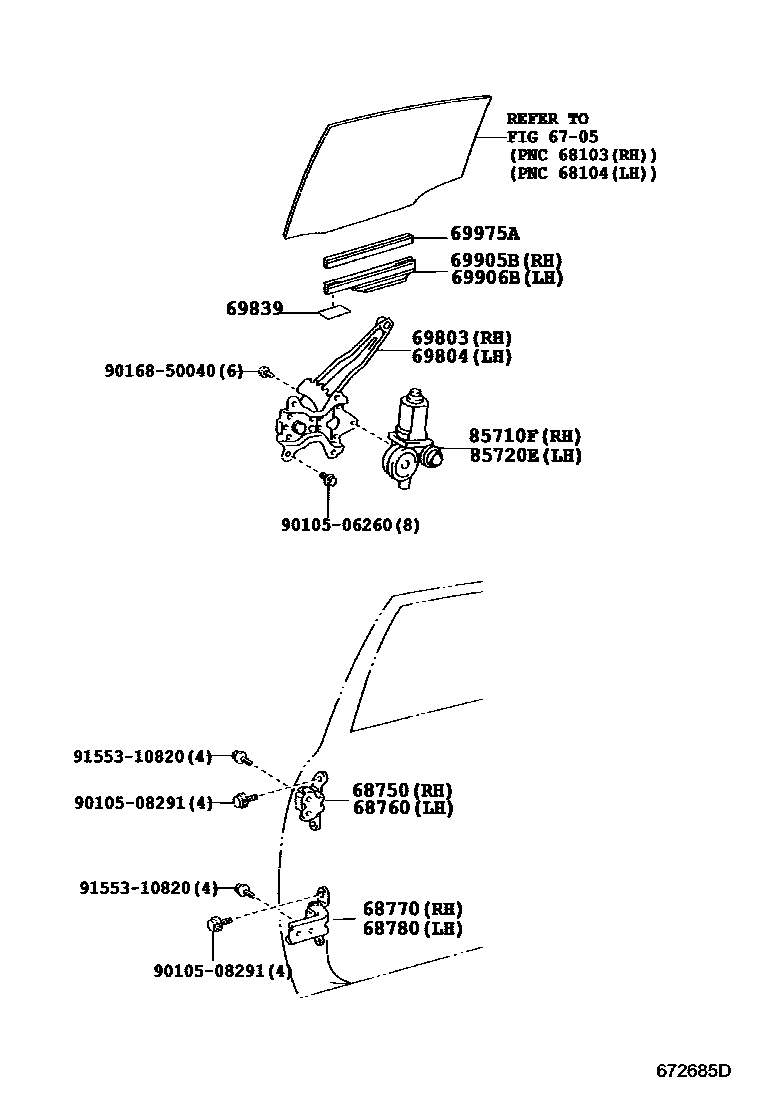 REFER TO
FIG 67-05
(PNC 68103(RH))
(PNC 68104(LH))

69975A

69905B(RH)
69906B(LH)

69839

69803(RH)
69804(LH)

90168-50040(6)

85710F(RH)
85720E(LH)

90105-06260(8)

91553-10820(4)

90105-08291(4)

68750(RH)
68760(LH)

91553-10820(4)

68770(RH)
68780(LH)

90105-08291(4)

672685D