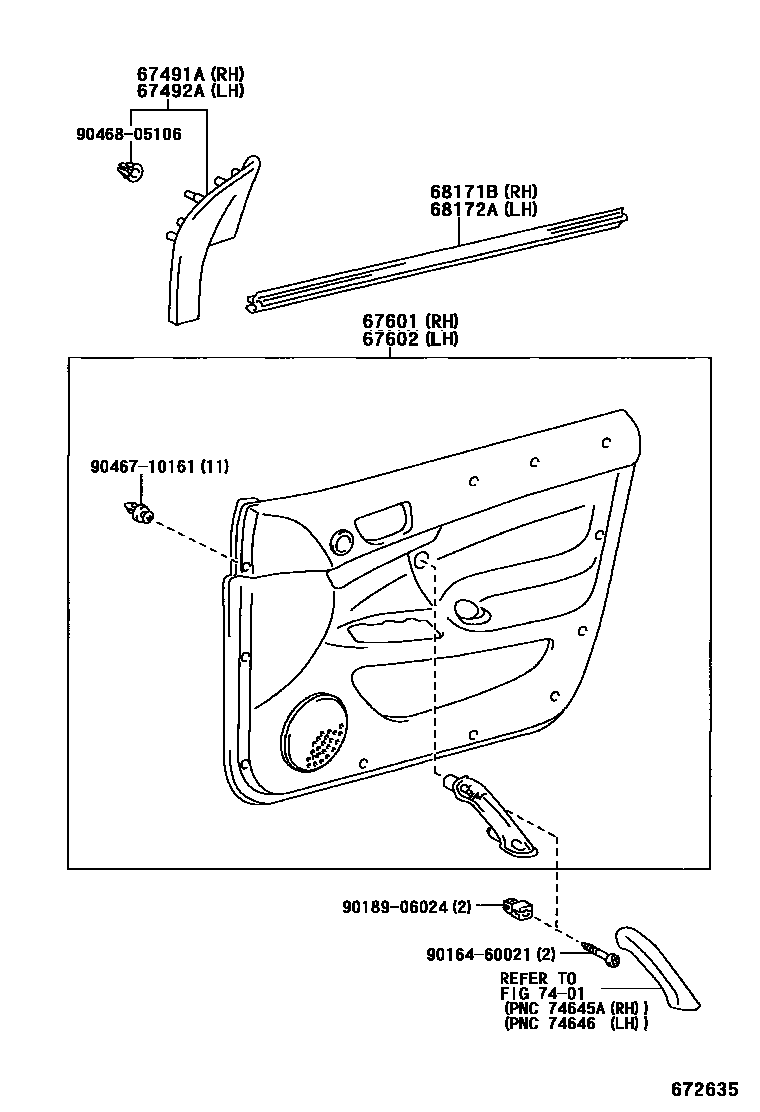 67491A (RH)
67492A (LH)

90468-05106

68171B (RH)
68172A (LH)

67601 (RH)
67602 (LH)

90467-10161 (11)

90189-06024 (2)

90164-60021 (2)

REFER TO
FIG 74-01
(PNC 74645A (RH))
(PNC 74646 (LH))

672635