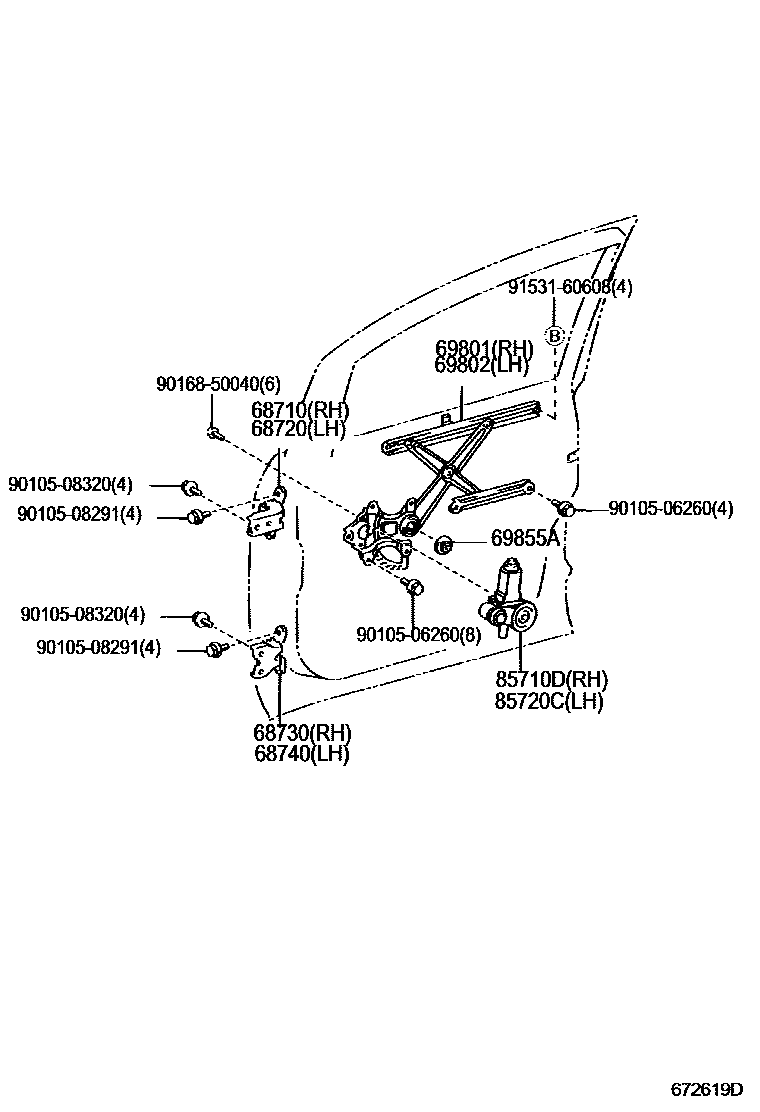 91531-60608(4)
B
69801(RH)
69802(LH)
90168-50040(6)
68710(RH)
68720(LH)
90105-08320(4)
90105-08291(4)
90105-06260(4)
69855A
90105-08320(4)
90105-08291(4)
90105-06260(8)
85710D(RH)
85720C(LH)
68730(RH)
68740(LH)
672619D