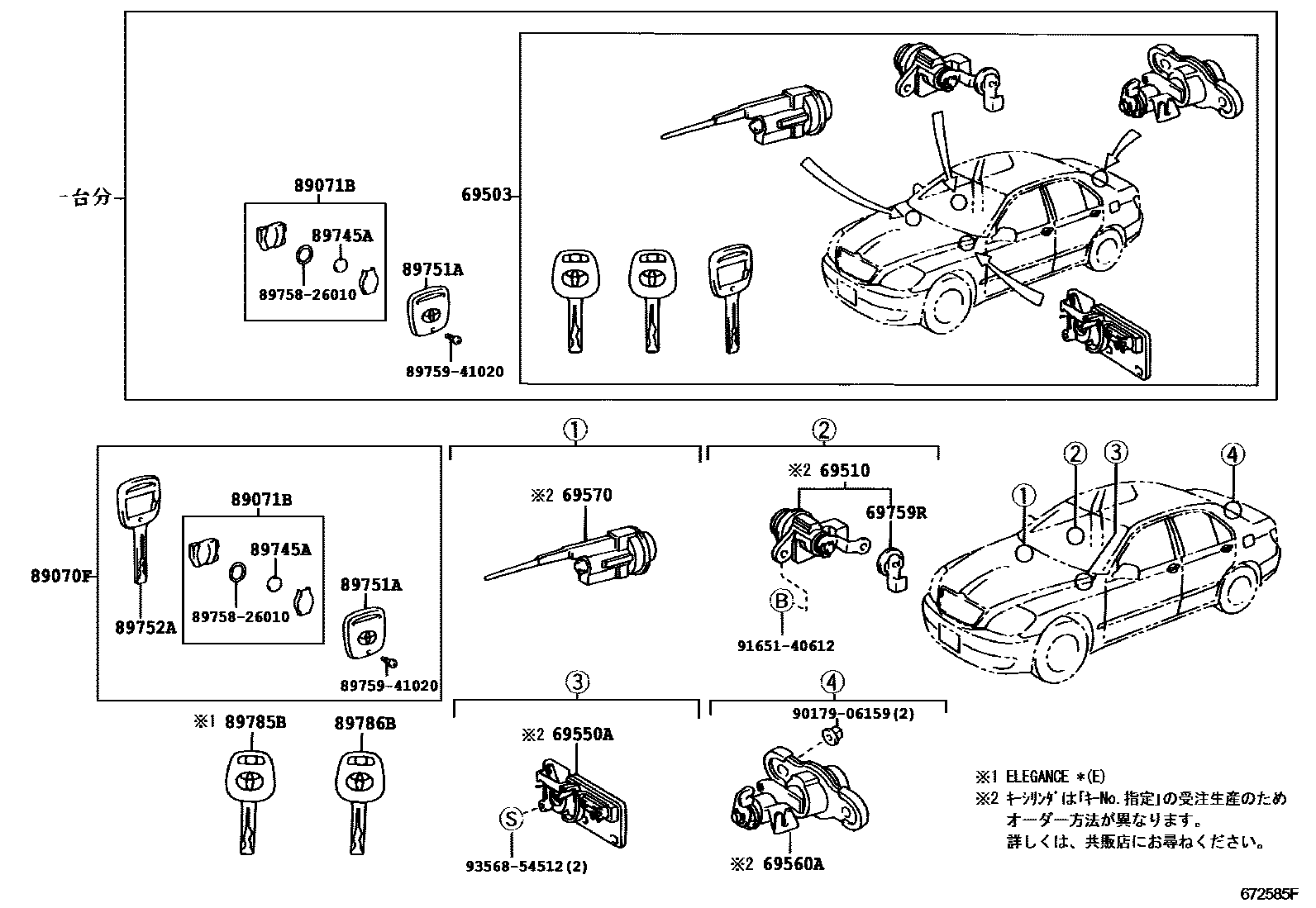 一台分

89071B
89745A
89758-26010
89751A
89759-41020
69503

89070F
89752A
89071B
89745A
89758-26010
89751A
89759-41020

※1 89785B
89786B

①
※2 69570

②
※2 69510
69759R
B
91651-40612

③
※2 69550A
S
93568-54512(2)

④
90179-06159(2)
※2 69560A

①
②
③
④

※1 ELEGANCE *(E)
※2 ｷｰｼﾘﾝﾀﾞは「ｷｰNo.指定」の受注生産のため オーダー方法が異なります。 詳しくは、共販店にお尋ねください。

672585F