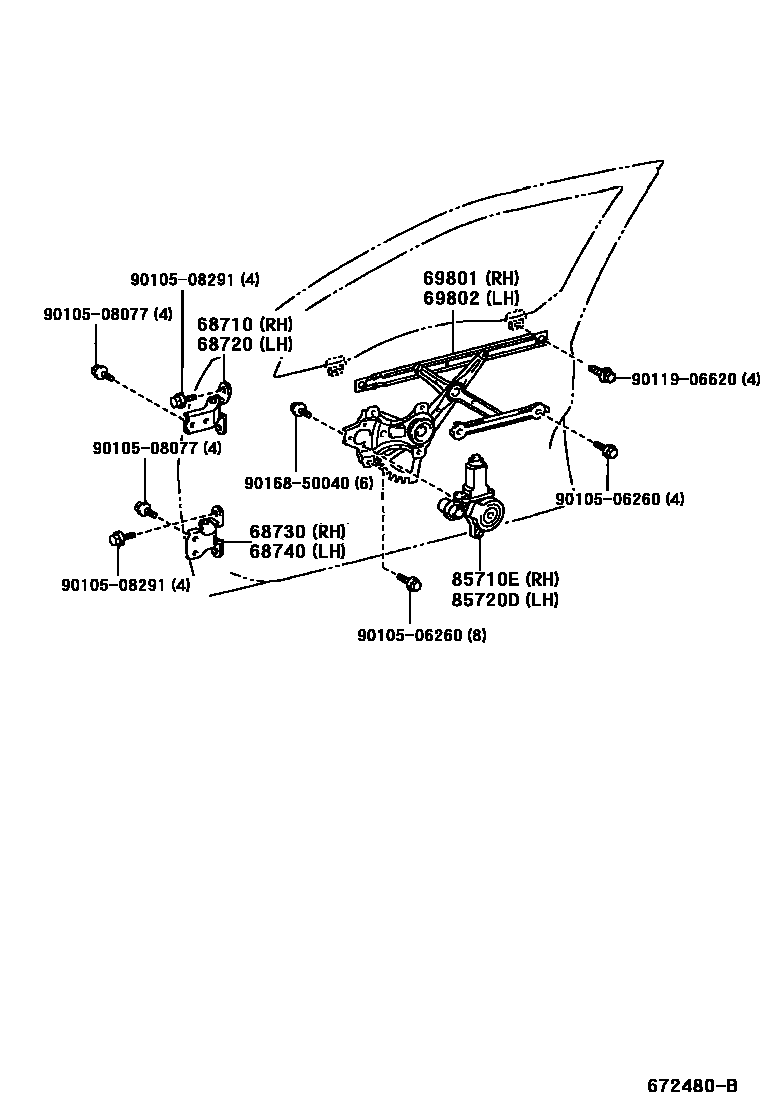 90105-08291 (4)
90105-08077 (4)
68710 (RH)
68720 (LH)
69801 (RH)
69802 (LH)
90119-06620 (4)
90105-08077 (4)
90168-50040 (6)
90105-06260 (4)
68730 (RH)
68740 (LH)
90105-08291 (4)
85710E (RH)
85720D (LH)
90105-06260 (8)
672480-B