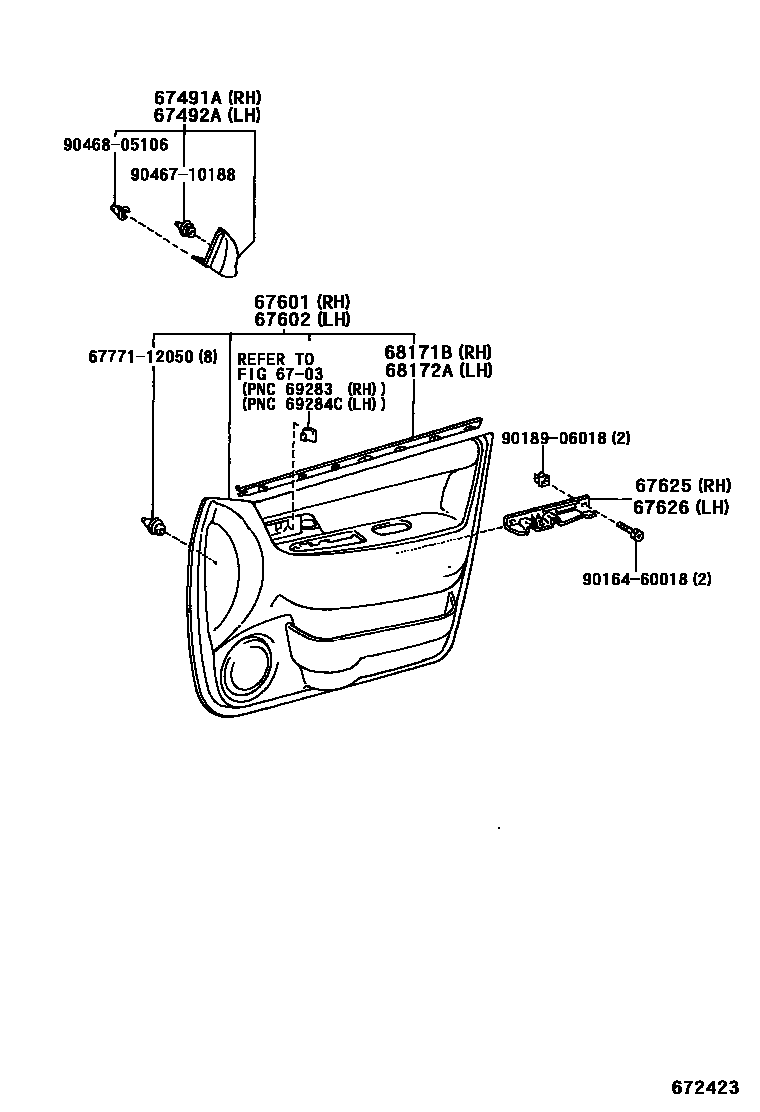 67491A (RH)
67492A (LH)
90468-05106
90467-10188

67601 (RH)
67602 (LH)
67771-12050 (8)
REFER TO
FIG 67-03
(PNC 69283 (RH))
(PNC 69284C (LH))
68171B (RH)
68172A (LH)
90189-06018 (2)
67625 (RH)
67626 (LH)
90164-60018 (2)

672423