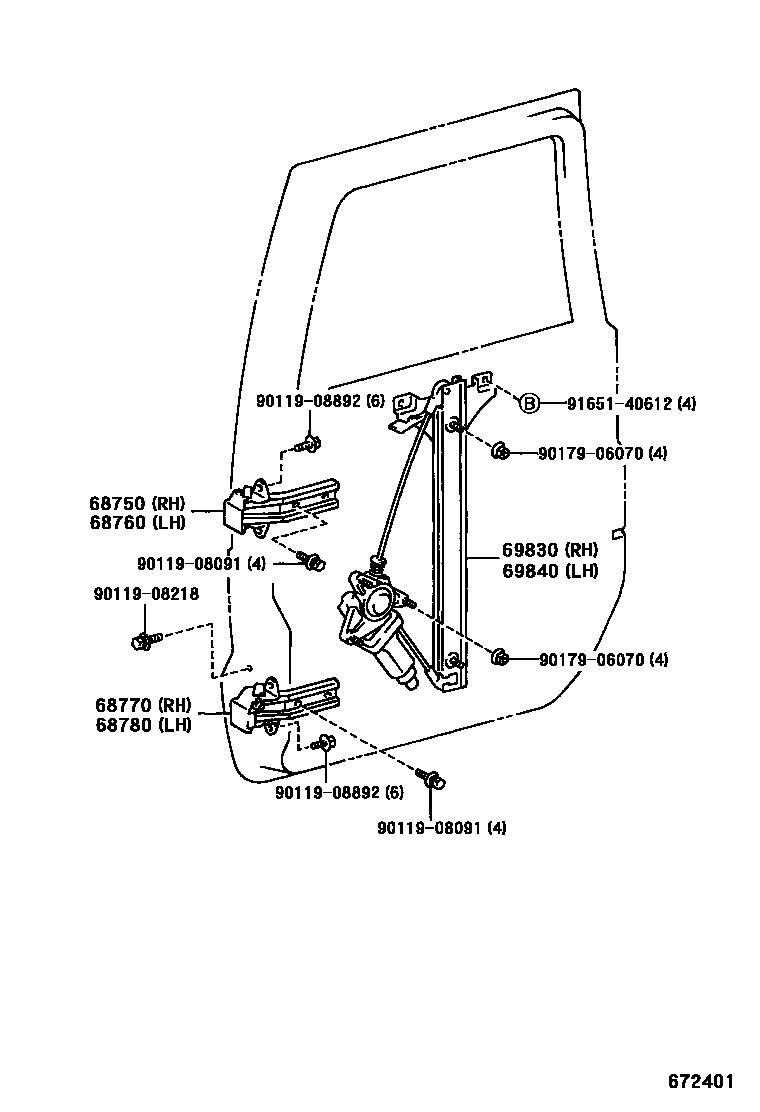 90119-08892 (6)

B 91651-40612 (4)

90179-06070 (4)

68750 (RH)
68760 (LH)

90119-08091 (4)

69830 (RH)
69840 (LH)

90119-08218

90179-06070 (4)

68770 (RH)
68780 (LH)

90119-08892 (6)

90119-08091 (4)

672401