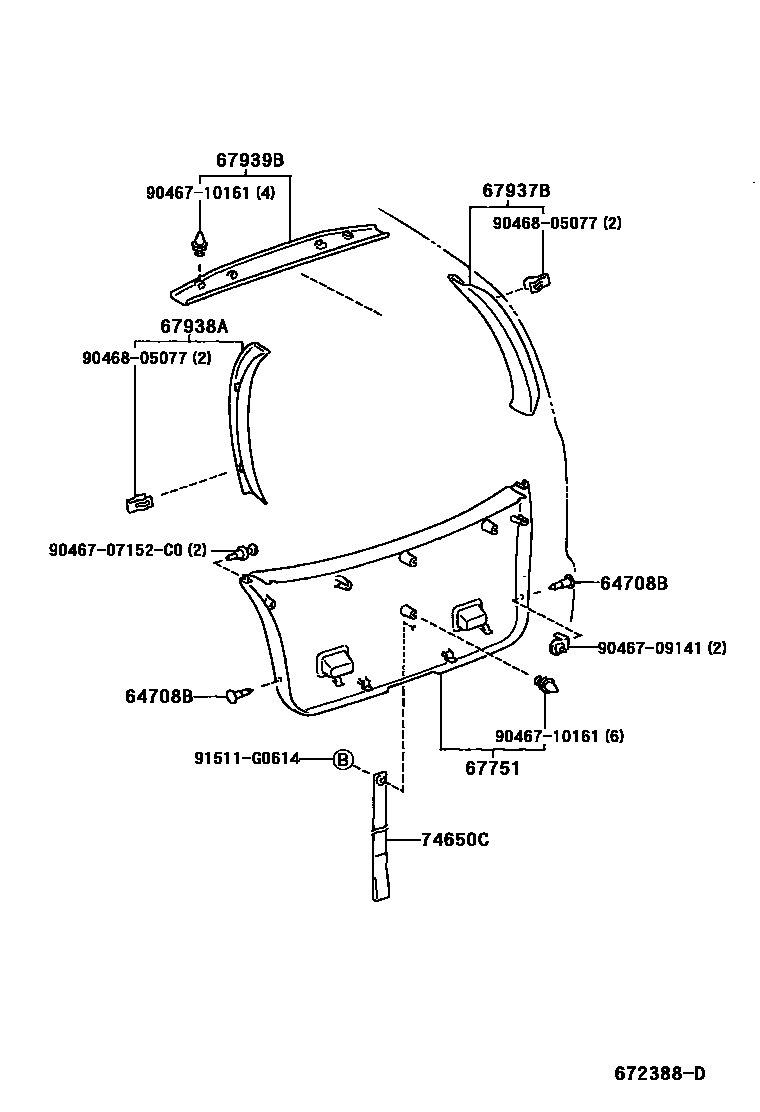 67939B
90467-10161 (4)
67937B
90468-05077 (2)
67938A
90468-05077 (2)
90467-07152-C0 (2)
64708B
90467-09141 (2)
64708B
90467-10161 (6)
67751
91511-G0614
B
74650C
672388-D