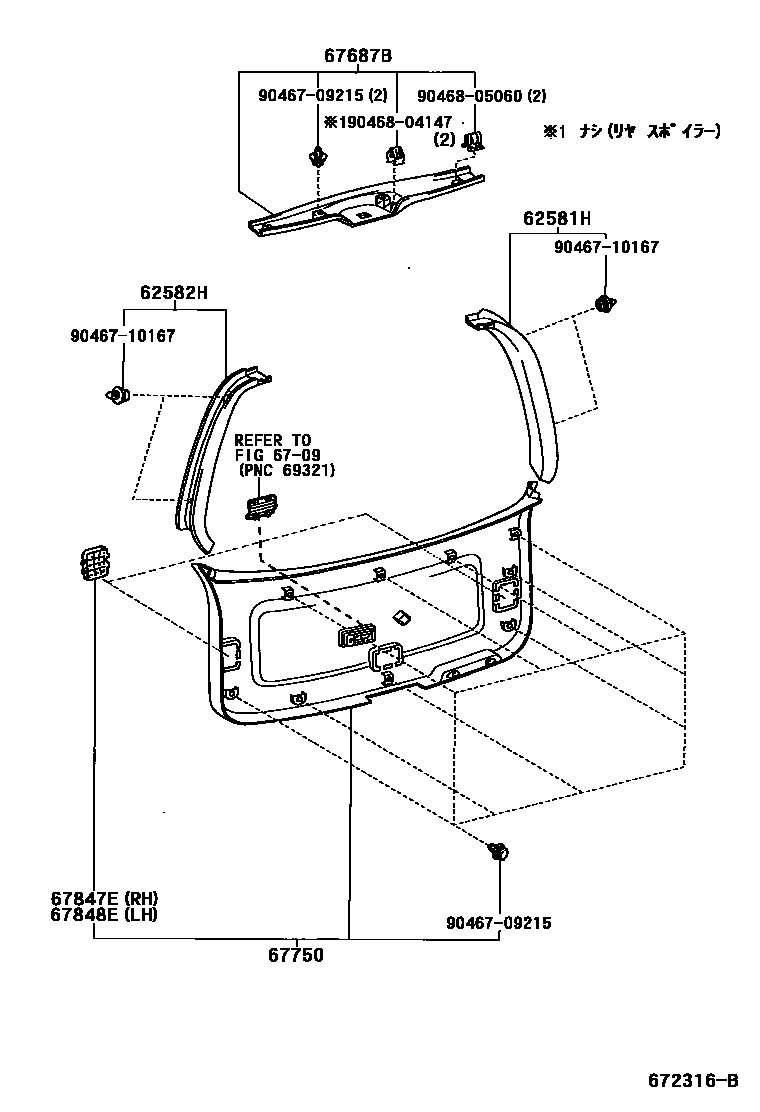 67687B

90467-09215 (2)

90468-05060 (2)

※190468-04147 (2)

※1 ナシ (リヤ スポイラー)

62581H

90467-10167

62582H

90467-10167

REFER TO FIG 67-09 (PNC 69321)

67847E (RH)
67848E (LH)

90467-09215

67750

672316-B