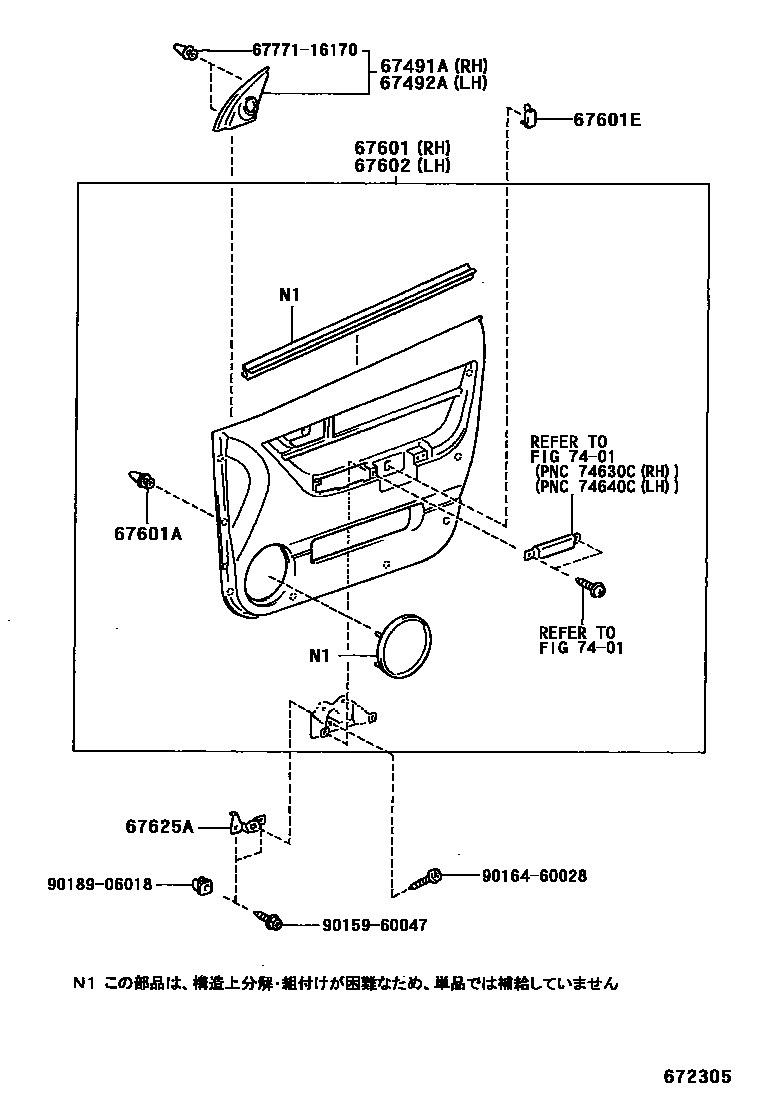 67771-16170
67491A (RH)
67492A (LH)
67601E
67601 (RH)
67602 (LH)
N1
REFER TO
FIG 74-01
(PNC 74630C (RH))
(PNC 74640C (LH))
67601A
REFER TO
FIG 74-01
N1
67625A
90189-06018
90164-60028
90159-60047

N1 この部品は、構造上分解・組付けが困難なため、単品では補給していません

672305