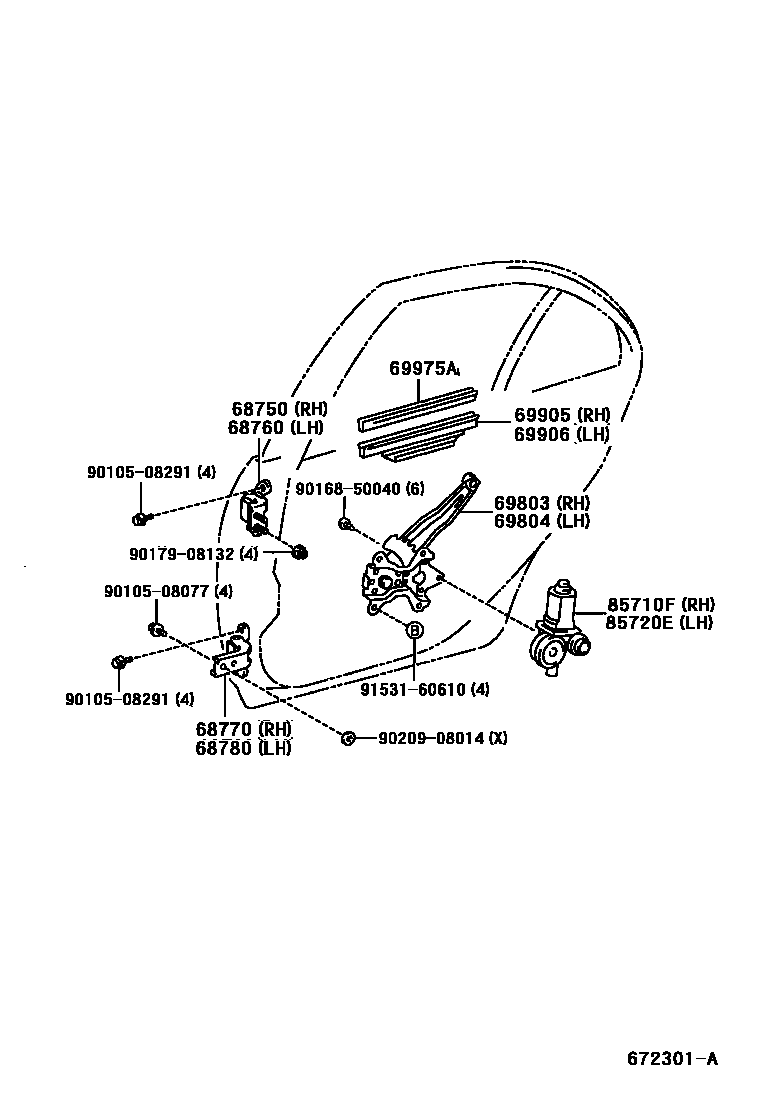 69975A

68750 (RH)
68760 (LH)

69905 (RH)
69906 (LH)

90105-08291 (4)

90168-50040 (6)

69803 (RH)
69804 (LH)

90179-08132 (4)

90105-08077 (4)

85710F (RH)
85720E (LH)

B

90105-08291 (4)

91531-60610 (4)

68770 (RH)
68780 (LH)

90209-08014 (X)

672301-A