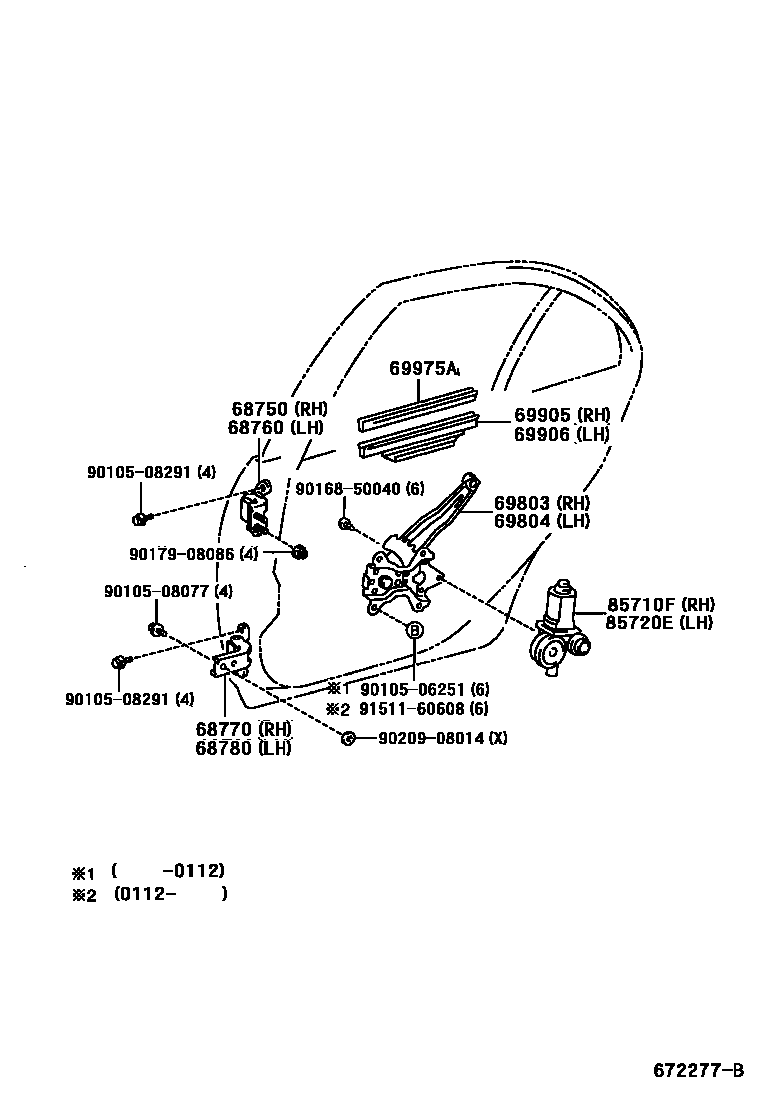 69975A

68750 (RH)
68760 (LH)

69905 (RH)
69906 (LH)

90105-08291 (4)

90168-50040 (6)

69803 (RH)
69804 (LH)

90179-08086 (4)

90105-08077 (4)

85710F (RH)
85720E (LH)

B

90105-08291 (4)

※1 90105-06251 (6)
※2 91511-60608 (6)

68770 (RH)
68780 (LH)

90209-08014 (X)

※1 ( -0112)
※2 (0112- )

672277-B