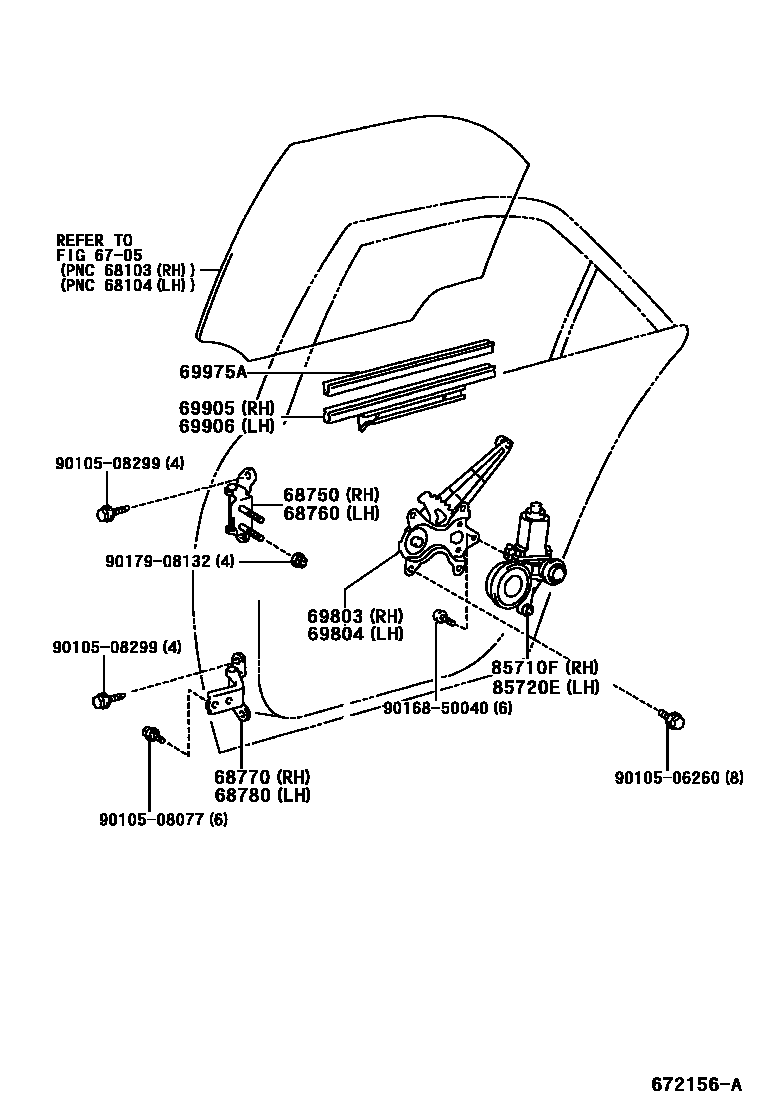 REFER TO
FIG 67-05
(PNC 68103 (RH))
(PNC 68104 (LH))

69975A

69905 (RH)
69906 (LH)

90105-08299 (4)

68750 (RH)
68760 (LH)

90179-08132 (4)

69803 (RH)
69804 (LH)

90105-08299 (4)

85710F (RH)
85720E (LH)

90168-50040 (6)

68770 (RH)
68780 (LH)

90105-06260 (8)

90105-08077 (6)

672156-A