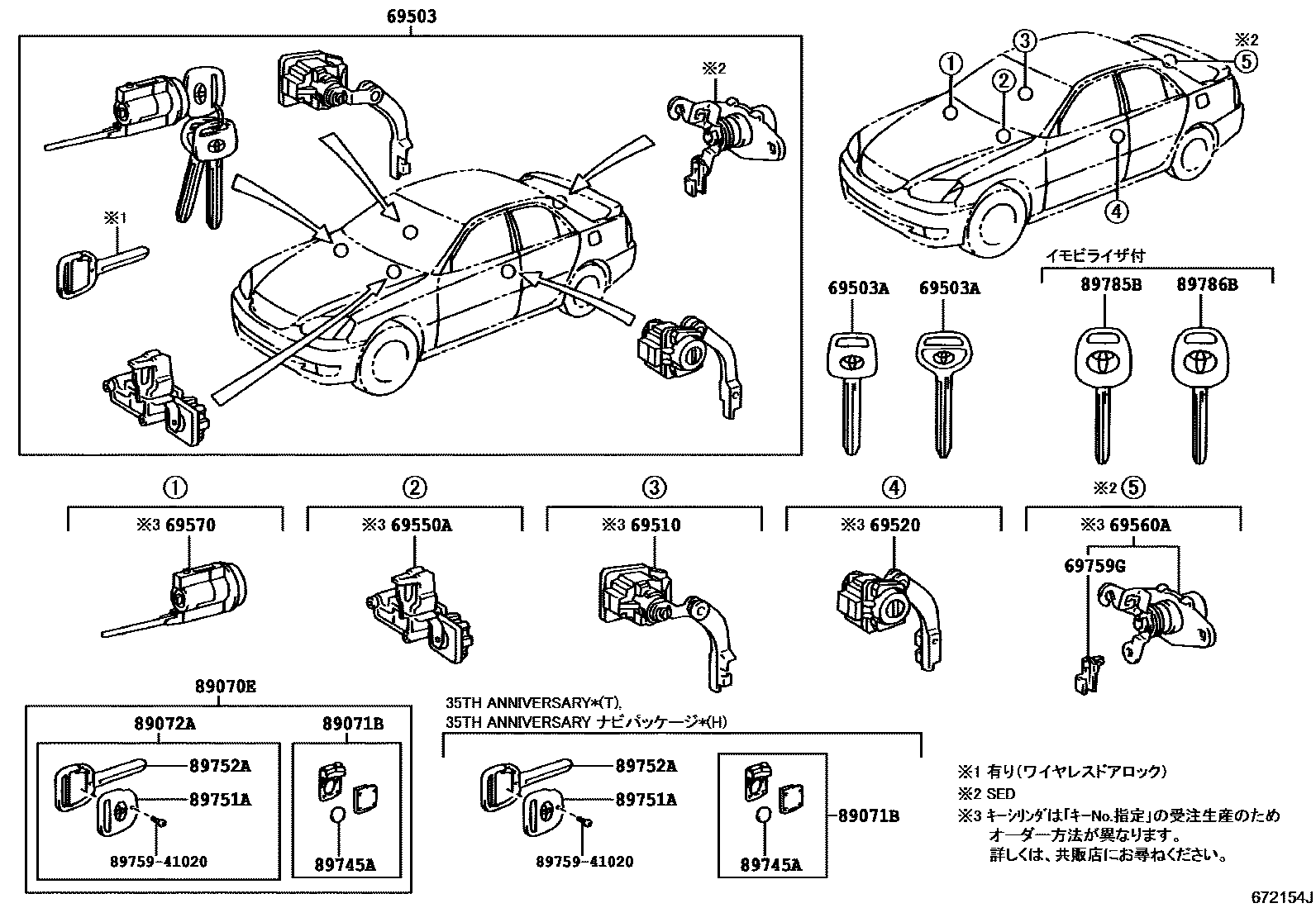 69503

※2

※1

③
①
②
※2
⑤

④

イモビライザ付

69503A
69503A
89785B
89786B

①
②
③
④
※2 ⑤

※3 69570
※3 69550A
※3 69510
※3 69520
※3 69560A

69759G

89070E

89072A
89071B

89752A
89751A
89759-41020
89745A

35TH ANNIVERSARY*(T),
35TH ANNIVERSARY ナビパッケージ*(H)

89752A
89751A
89759-41020
89071B
89745A

※1 有り(ワイヤレスドアロック)
※2 SED
※3 キーシリンダは「キーNo.指定」の受注生産のため オーダー方法が異なります。 詳しくは、共販店にお尋ねください。

672154J