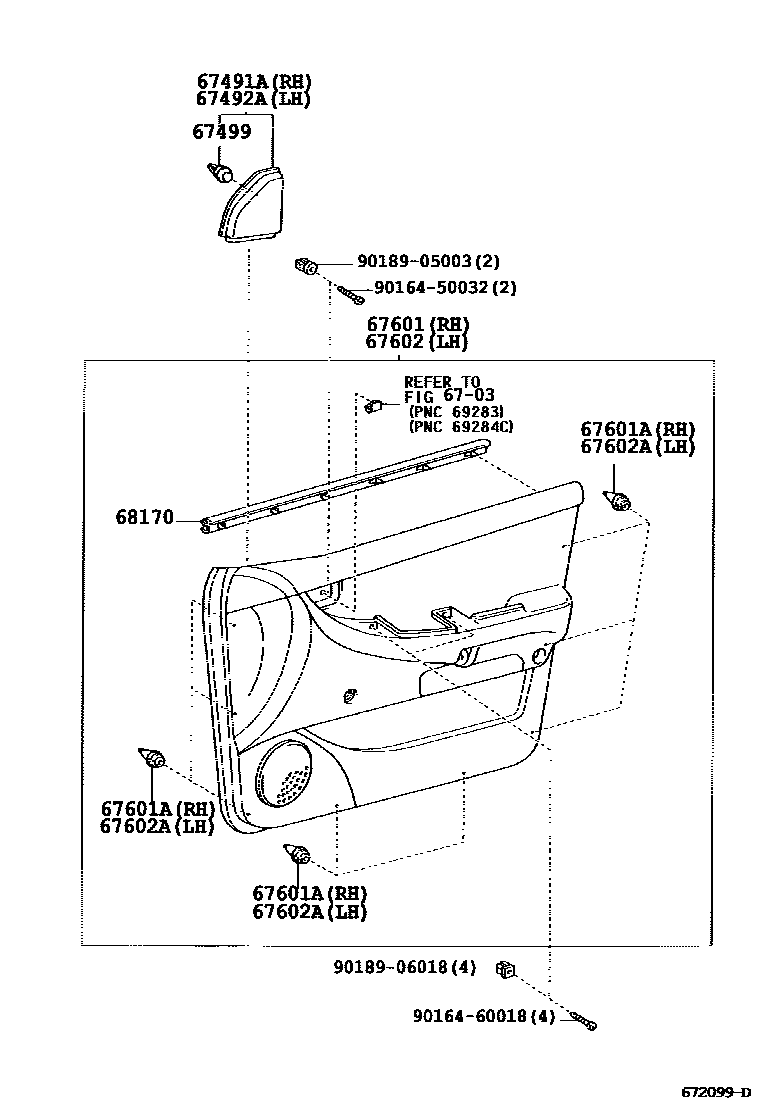 67491A(RH)
67492A(LH)
67499

90189-05003(2)
90164-50032(2)

67601(RH)
67602(LH)

REFER TO
FIG 67-03
(PNC 69283)
(PNC 69284C)

67601A(RH)
67602A(LH)

68170

67601A(RH)
67602A(LH)

67601A(RH)
67602A(LH)

90189-06018(4)

90164-60018(4)

672099-D