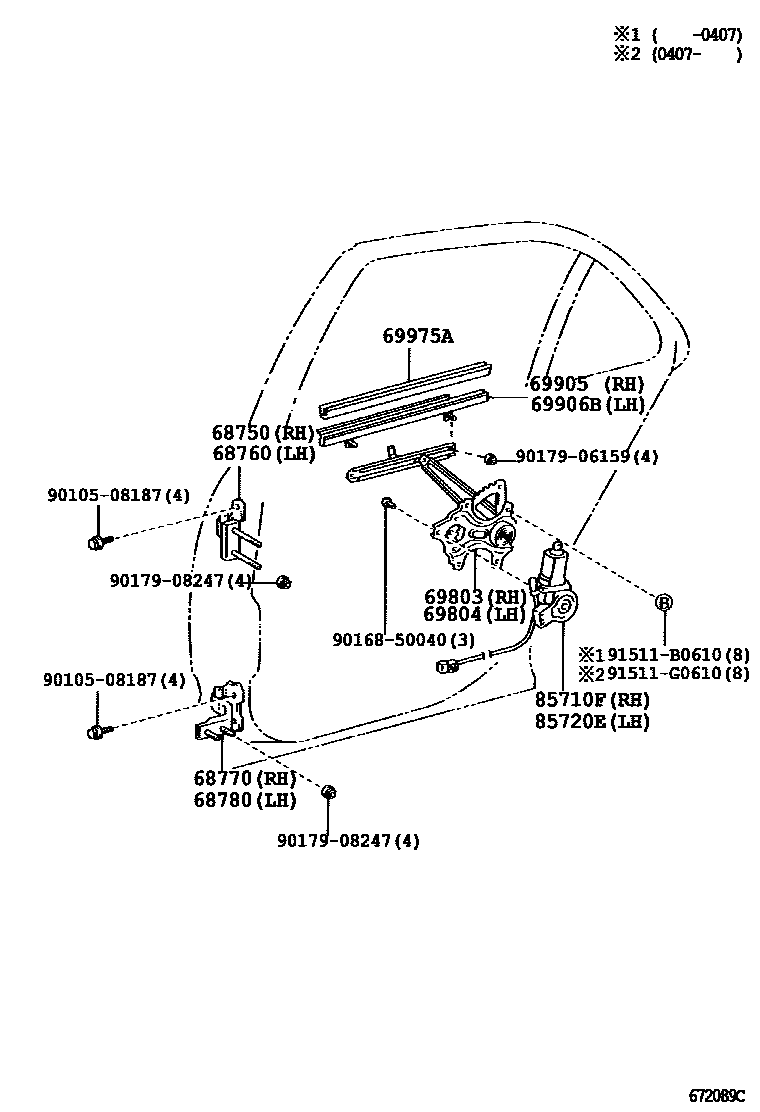 ※1 ( -0407)
※2 (0407- )

69975A

69905 (RH)
69906B (LH)

68750 (RH)
68760 (LH)

90179-06159 (4)

90105-08187 (4)

90179-08247 (4)

69803 (RH)
69804 (LH)

B

90168-50040 (3)

※1 91511-B0610 (8)
※2 91511-G0610 (8)

90105-08187 (4)

85710F (RH)
85720E (LH)

68770 (RH)
68780 (LH)

90179-08247 (4)

672089C