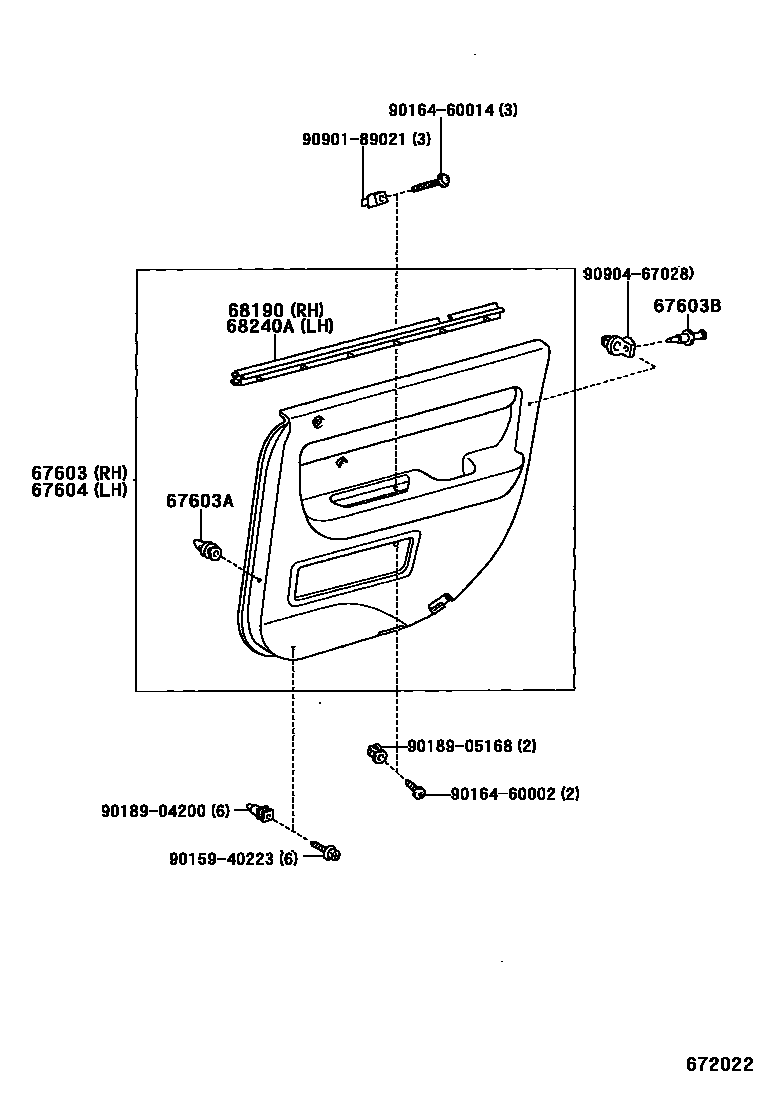 90164-60014 (3)
90901-89021 (3)

90904-67028)
67603B

68190 (RH)
68240A (LH)

67603 (RH)
67604 (LH)

67603A

90189-05168 (2)
90164-60002 (2)

90189-04200 (6)
90159-40223 (6)

672022