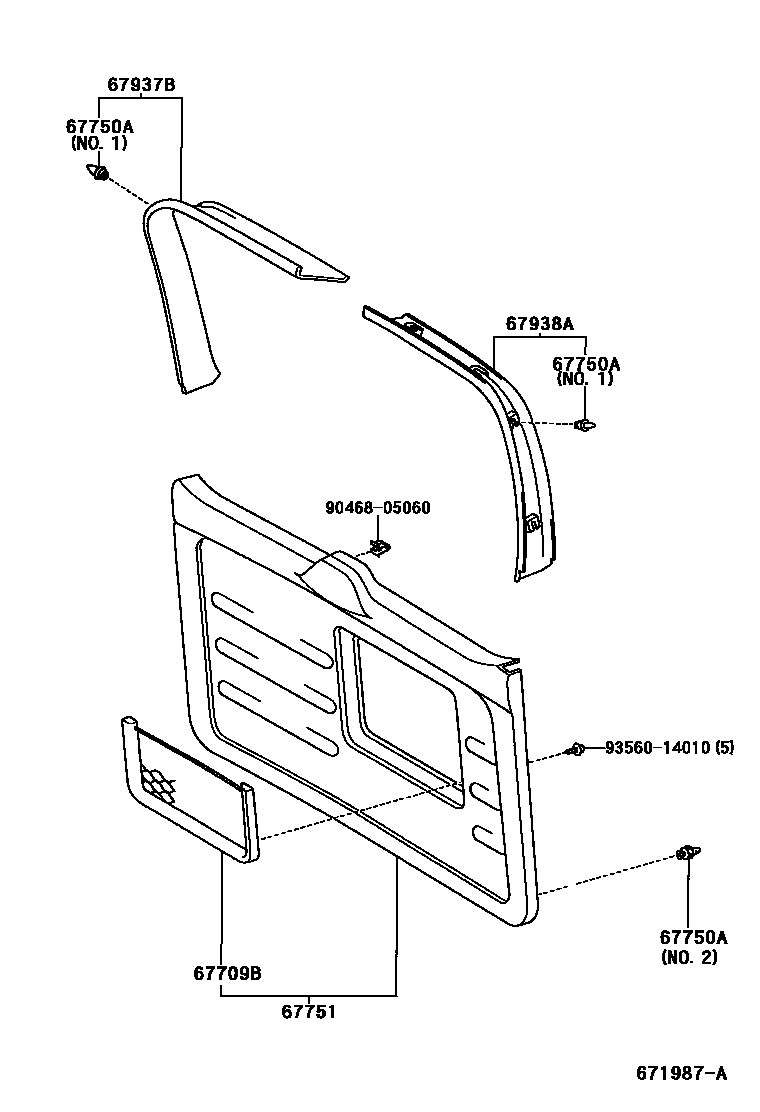 67937B
67750A
(NO. 1)

67938A
67750A
(NO. 1)

90468-05060

93560-14010 (5)

67750A
(NO. 2)

67709B

67751

671987-A