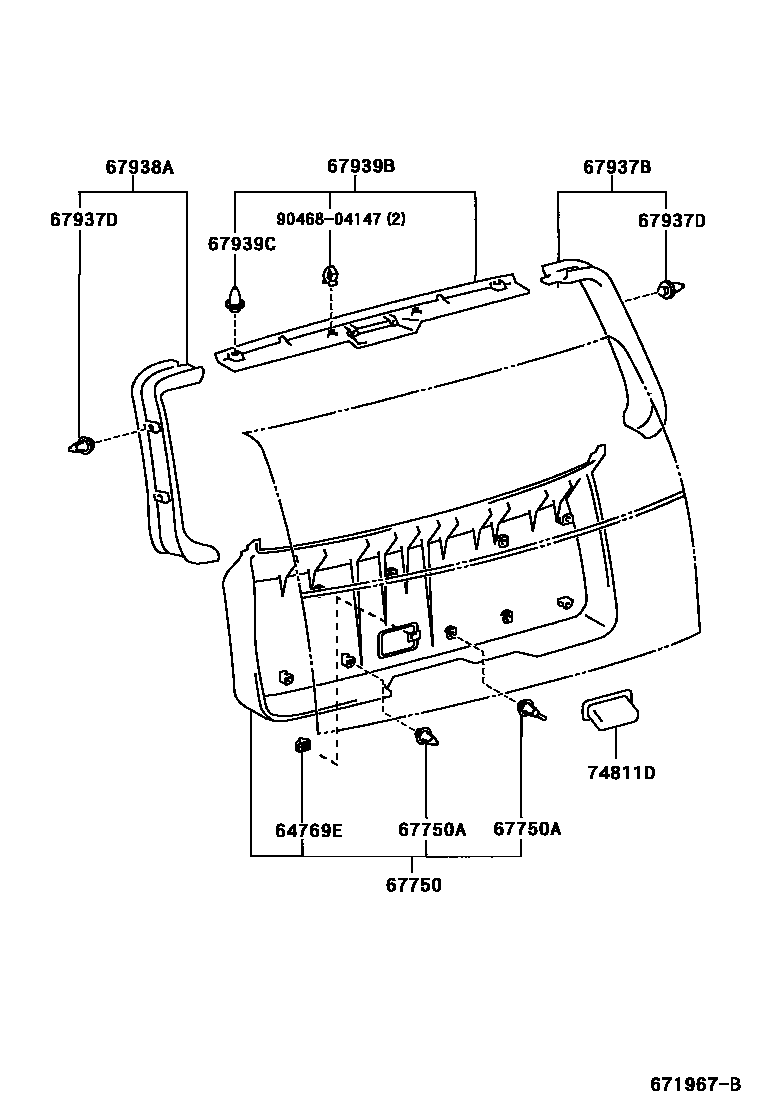 67938A
67939B
67937B
67937D
90468-04147 (2)
67937D
67939C
74811D
64769E
67750A
67750A
67750
671967-B