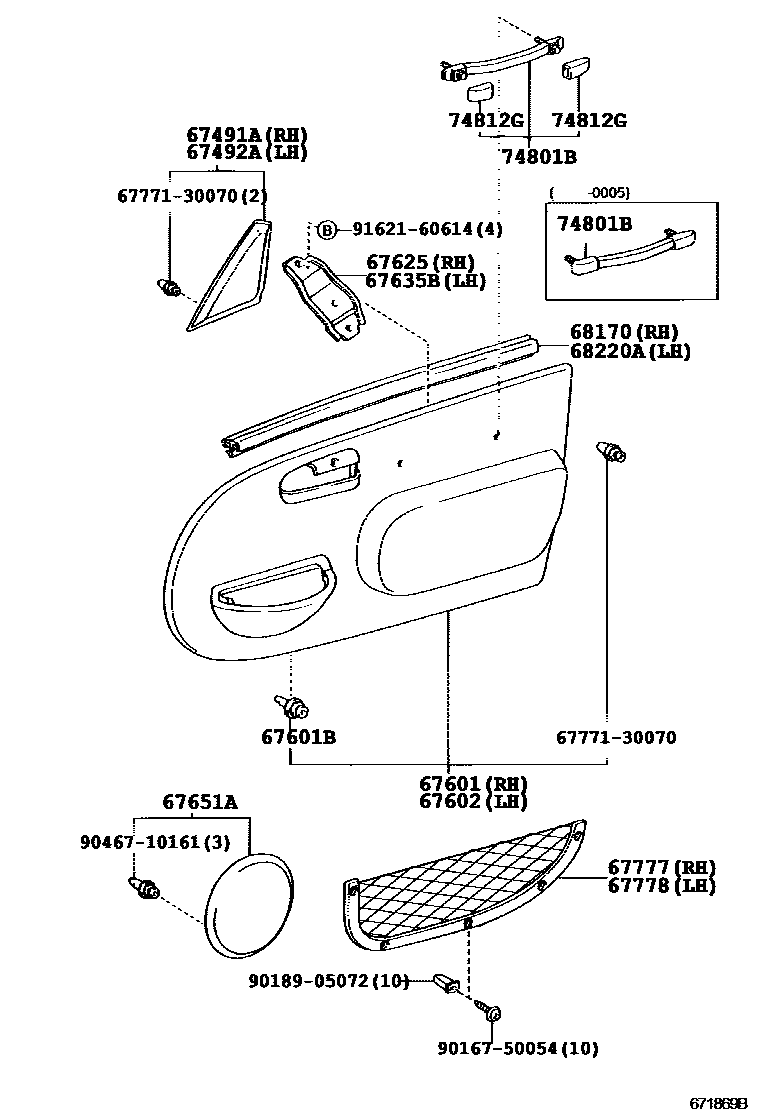 74812G
74812G
74801B

67491A (RH)
67492A (LH)

67771-30070 (2)

B 91621-60614 (4)

67625 (RH)
67635B (LH)

( -0005)
74801B

68170 (RH)
68220A (LH)

67601B

67771-30070

67601 (RH)
67602 (LH)

67651A

90467-10161 (3)

67777 (RH)
67778 (LH)

90189-05072 (10)

90167-50054 (10)

671869B