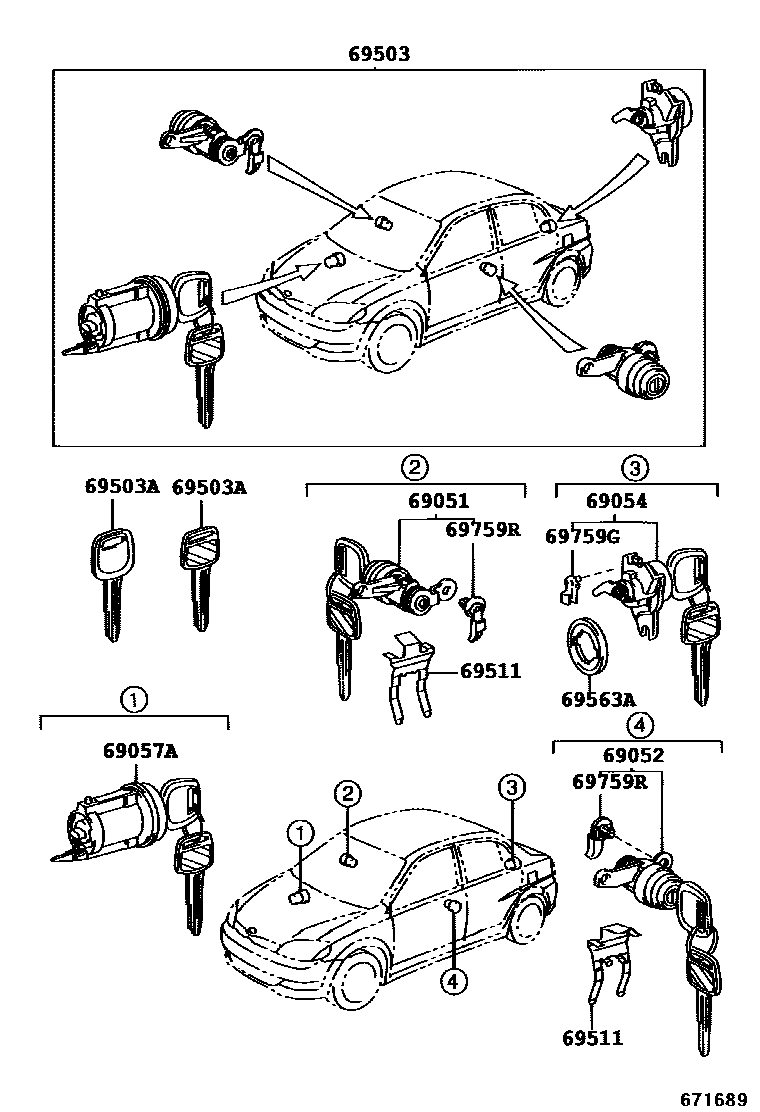 69503

69503A 69503A

2
69051
69759R
69511

3
69054
69759G
69563A

1
69057A

4
69052
69759R
69511

1 2 3 4

671689