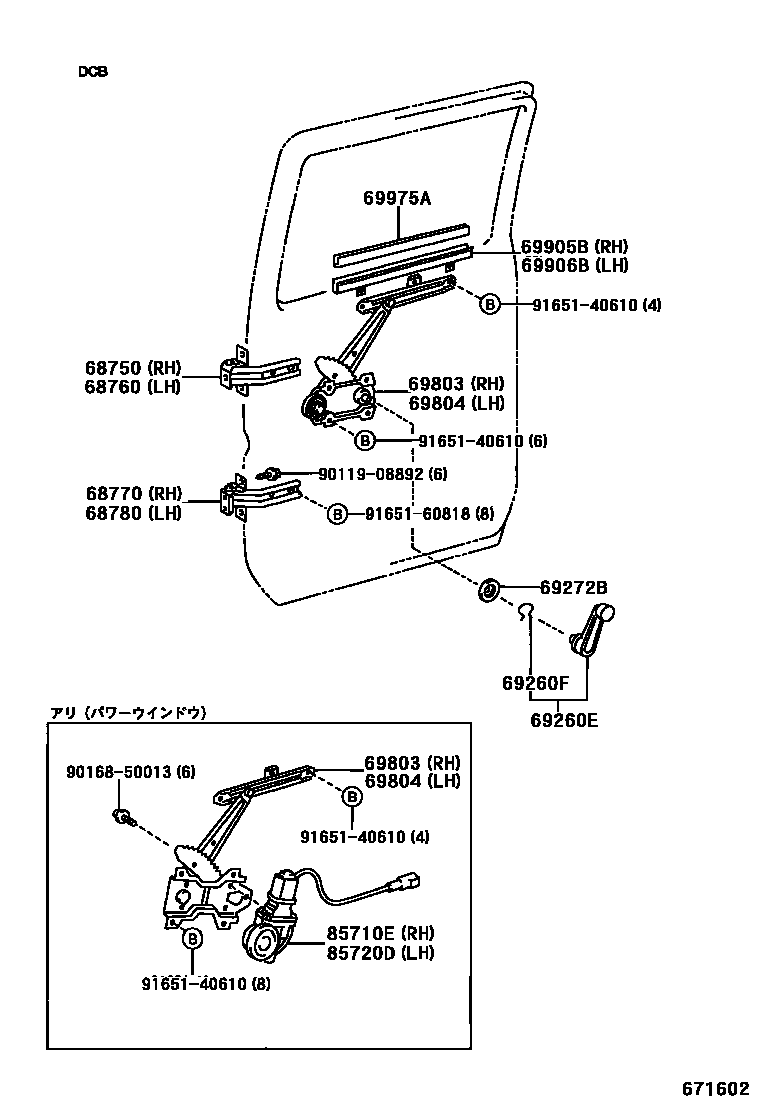 DCB

69975A

69905B (RH)
69906B (LH)

B 91651-40610 (4)

68750 (RH)
68760 (LH)

69803 (RH)
69804 (LH)

B 91651-40610 (6)

90119-08892 (6)

68770 (RH)
68780 (LH)

B 91651-60818 (8)

69272B

69260F

69260E

アリ (パワーウインドウ)

90168-50013 (6)

69803 (RH)
69804 (LH)

B

91651-40610 (4)

85710E (RH)
85720D (LH)

B

91651-40610 (8)

671602