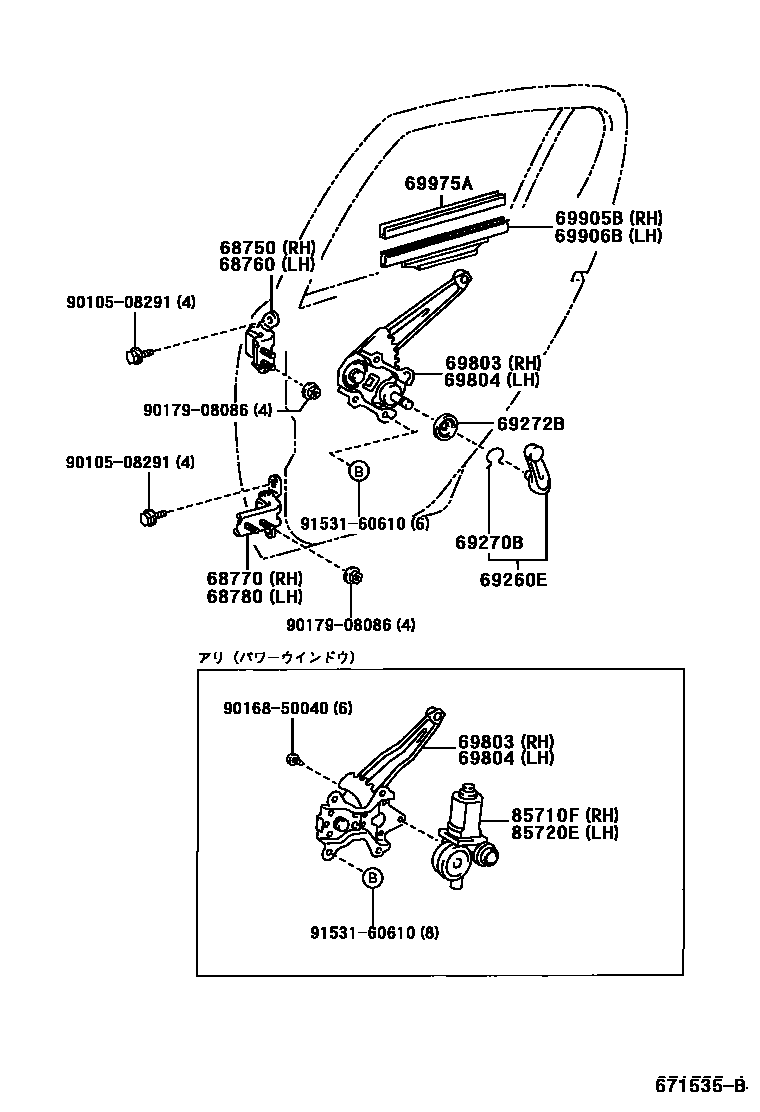 69975A
69905B (RH)
69906B (LH)
68750 (RH)
68760 (LH)
90105-08291 (4)
69803 (RH)
69804 (LH)
90179-08086 (4)
69272B
90105-08291 (4)
B
91531-60610 (6)
69270B
69260E
68770 (RH)
68780 (LH)
90179-08086 (4)

アリ (パワーウインドウ)
90168-50040 (6)
69803 (RH)
69804 (LH)
85710F (RH)
85720E (LH)
B
91531-60610 (8)

671535-B