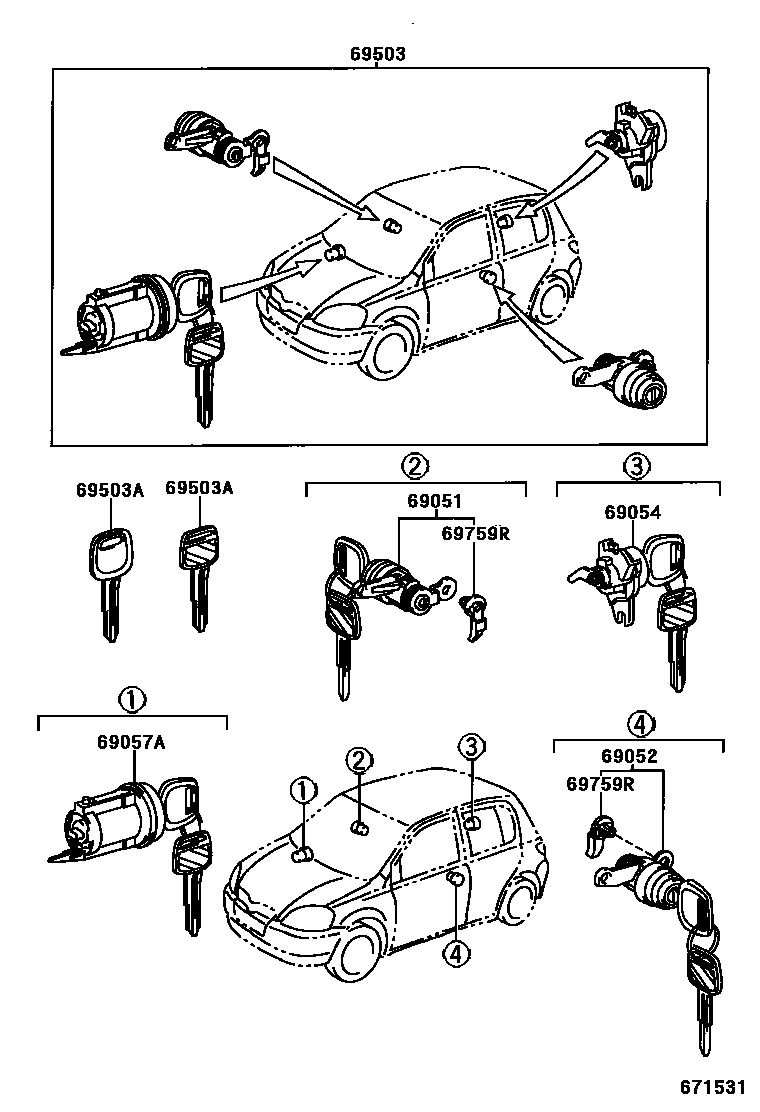 69503

69503A 69503A

②
69051
69759R

③
69054

①
69057A

①
②
③
④

④
69052
69759R

671531