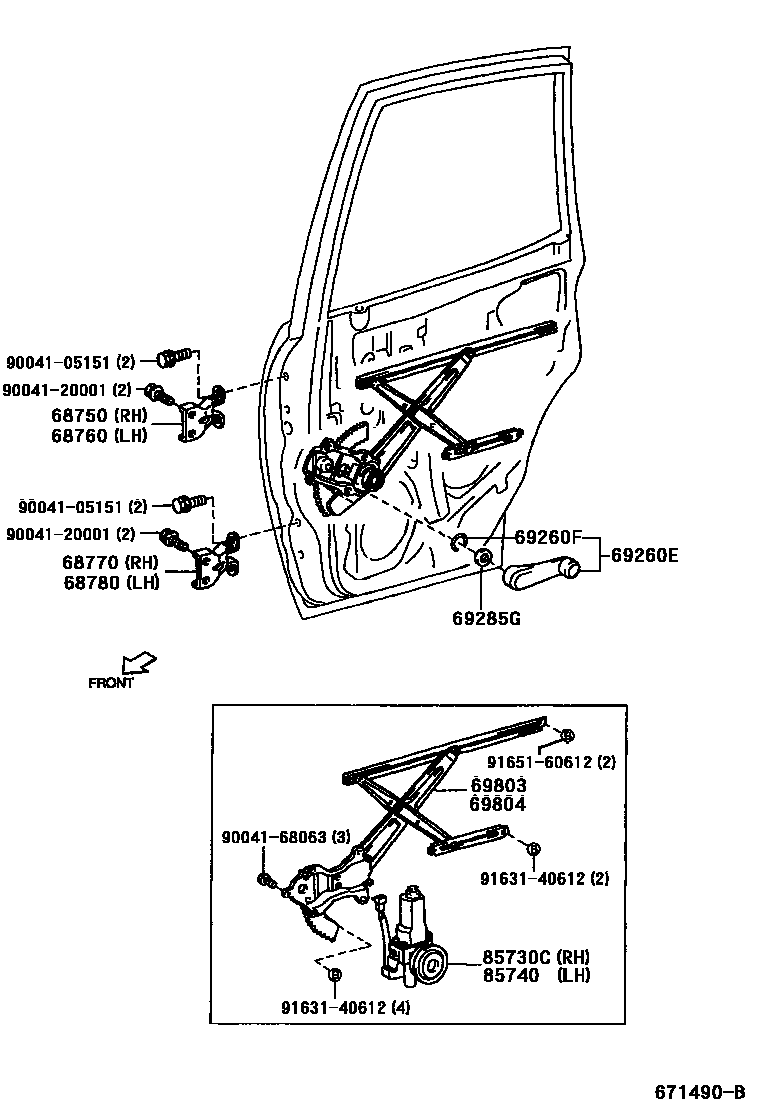 90041-05151 (2)
90041-20001 (2)
68750 (RH)
68760 (LH)

90041-05151 (2)
90041-20001 (2)
68770 (RH)
68780 (LH)

69260F
69260E
69285G

FRONT

91651-60612 (2)
69803
69804
90041-68063 (3)
91631-40612 (2)
85730C (RH)
85740 (LH)
91631-40612 (4)

671490-B