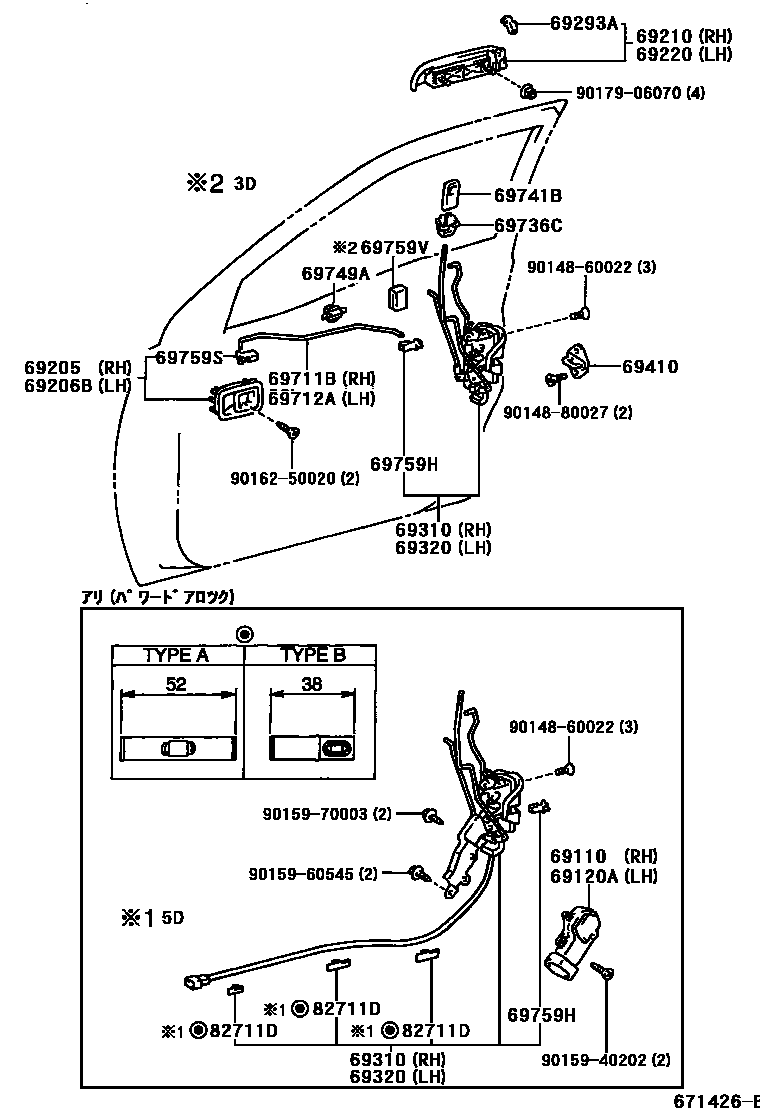 69293A
69210 (RH)
69220 (LH)
90179-06070 (4)

※2 3D

69741B
69736C
※2 69759V
69749A
90148-60022 (3)
69205 (RH)
69206B (LH)
69759S
69711B (RH)
69712A (LH)
69410
90148-80027 (2)
90162-50020 (2)
69759H
69310 (RH)
69320 (LH)

アリ (パワードアロック)

| TYPE A | TYPE B |
|---|---|
| 52 | 38 |

90148-60022 (3)
90159-70003 (2)
90159-60545 (2)
69110 (RH)
69120A (LH)
※1 5D
※1 82711D
※1 82711D
※1 82711D
69759H
69310 (RH)
69320 (LH)
90159-40202 (2)

671426-E