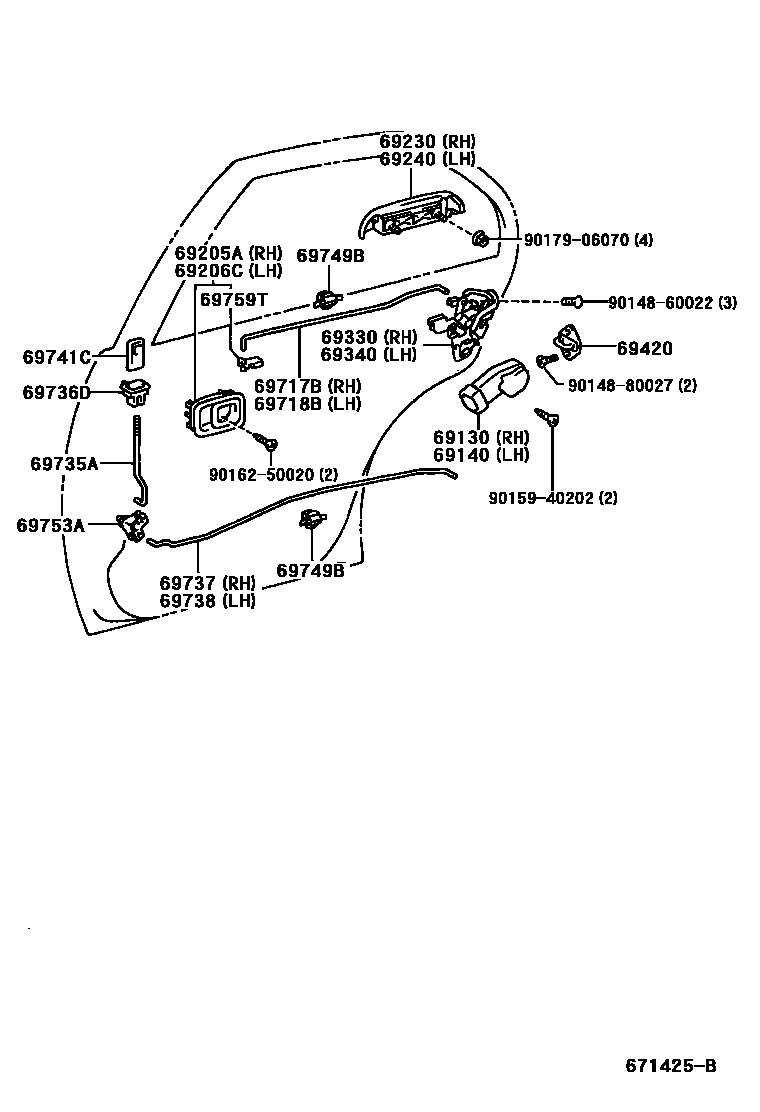 69230 (RH)
69240 (LH)

90179-06070 (4)

69205A (RH)
69206C (LH)

69749B

69759T

90148-60022 (3)

69741C

69330 (RH)
69340 (LH)

69420

69736D

69717B (RH)
69718B (LH)

90148-80027 (2)

69735A

69130 (RH)
69140 (LH)

90162-50020 (2)

90159-40202 (2)

69753A

69737 (RH)
69738 (LH)

69749B

671425-B