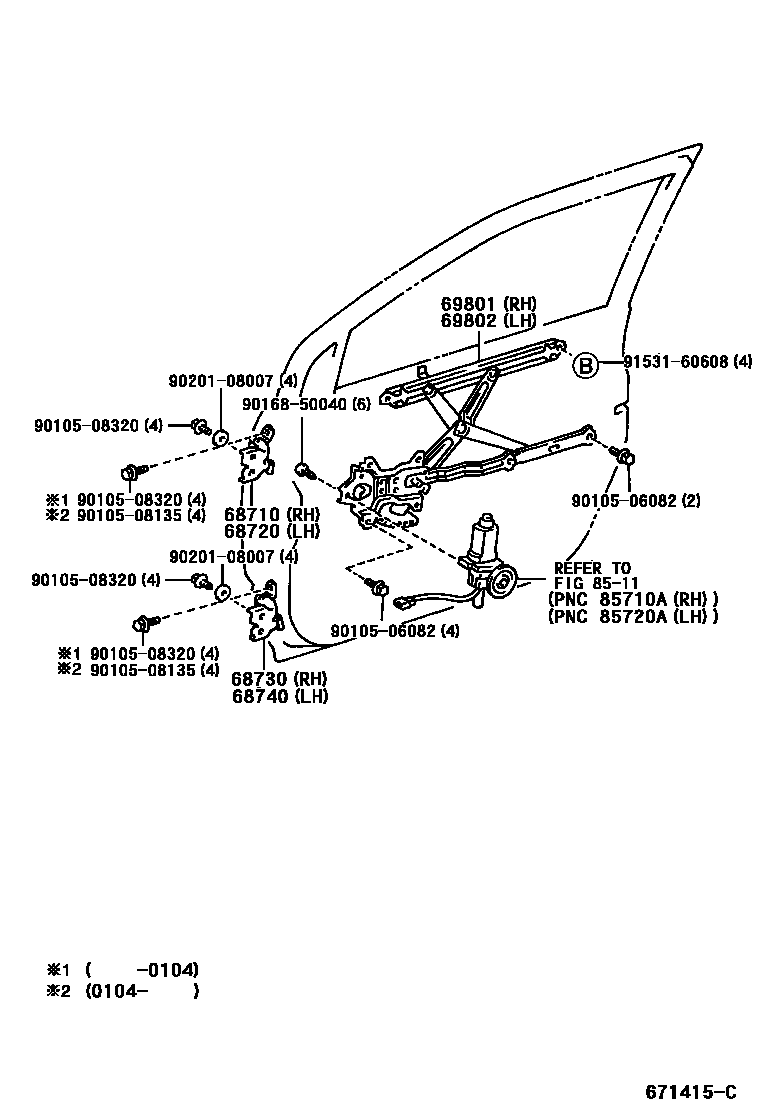 69801 (RH)
69802 (LH)

B 91531-60608 (4)

90201-08007 (4)

90168-50040 (6)

90105-08320 (4)

※1 90105-08320 (4)
※2 90105-08135 (4)

68710 (RH)
68720 (LH)

90105-06082 (2)

90201-08007 (4)

90105-08320 (4)

REFER TO
FIG 85-11
(PNC 85710A (RH))
(PNC 85720A (LH))

90105-06082 (4)

※1 90105-08320 (4)
※2 90105-08135 (4)

68730 (RH)
68740 (LH)

※1 ( -0104)
※2 (0104- )

671415-C