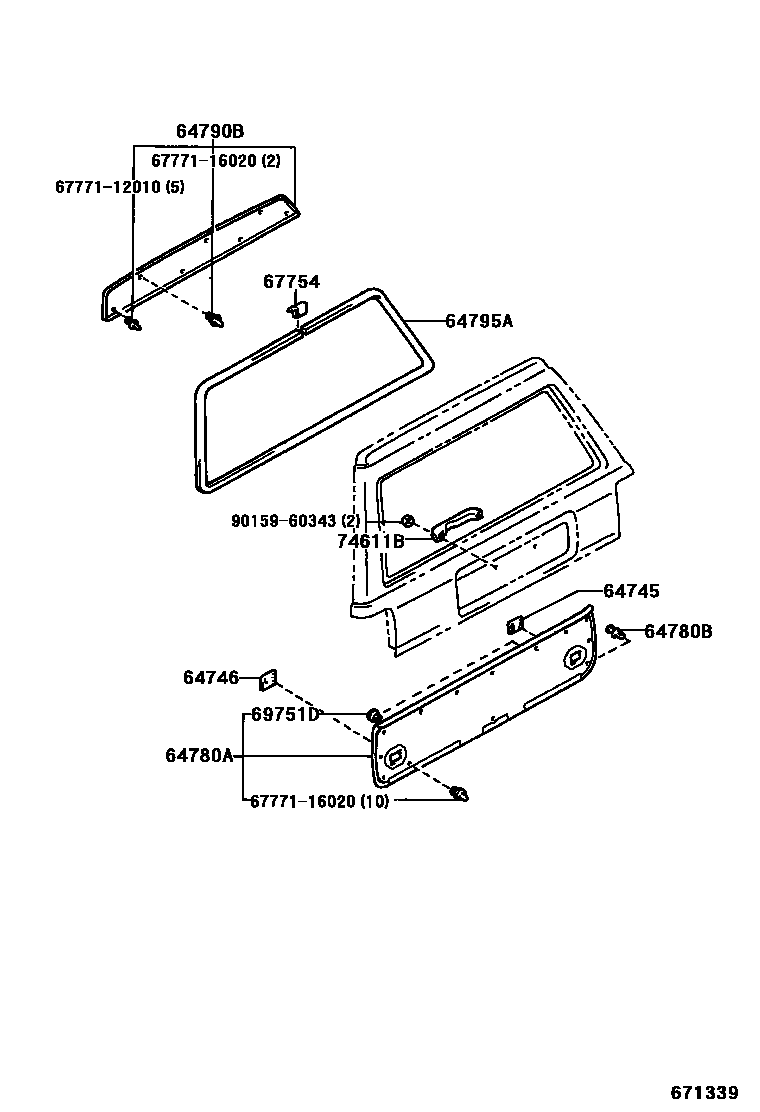 64790B
67771-16020 (2)
67771-12010 (5)
67754
64795A
90159-60343 (2)
74611B
64745
64780B
64746
69751D
64780A
67771-16020 (10)
671339