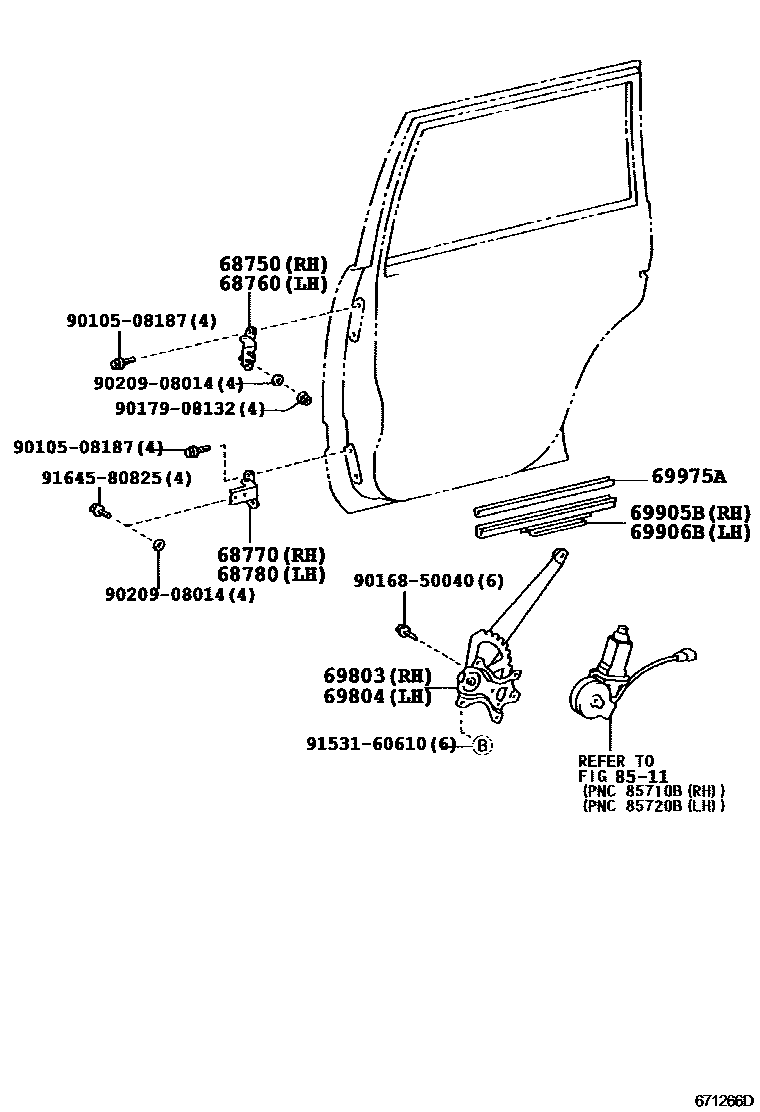 68750(RH)
68760(LH)

90105-08187(4)

90209-08014(4)

90179-08132(4)

90105-08187(4)

91645-80825(4)

68770(RH)
68780(LH)

90209-08014(4)

69975A

69905B(RH)
69906B(LH)

90168-50040(6)

69803(RH)
69804(LH)

91531-60610(6) B

REFER TO
FIG 85-11
(PNC 85710B(RH))
(PNC 85720B(LH))

671266D