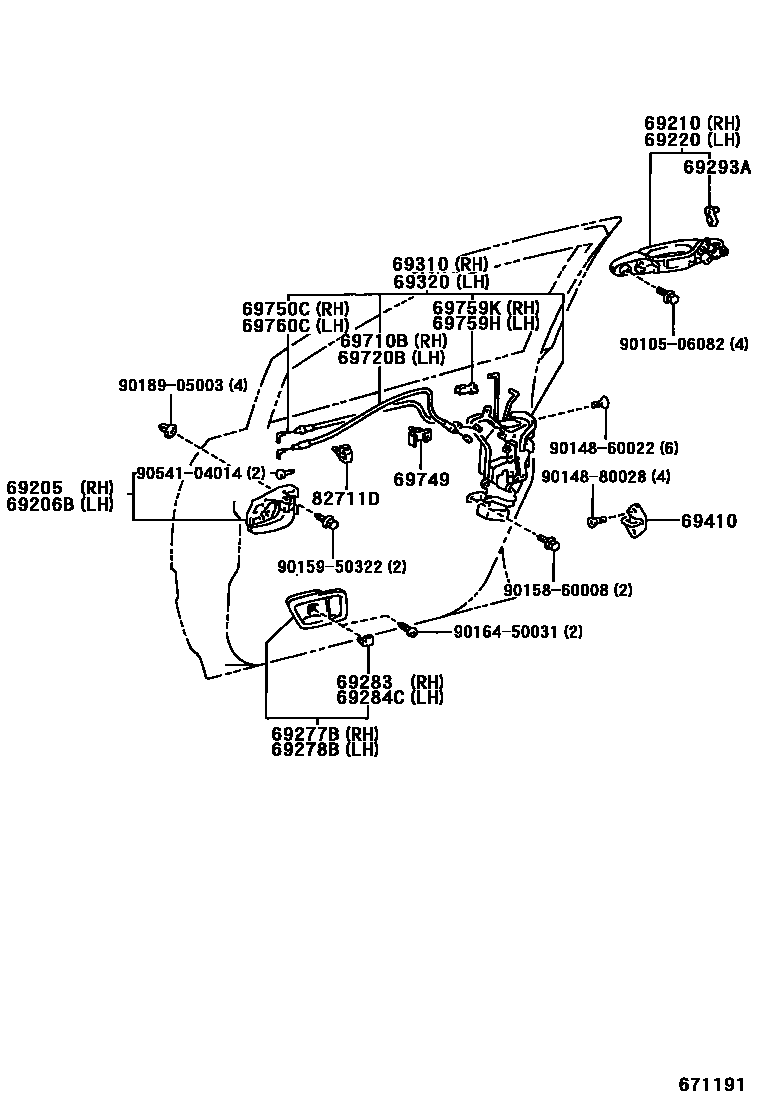 69210 (RH)
69220 (LH)
69293A

69310 (RH)
69320 (LH)

69750C (RH)
69760C (LH)

69759K (RH)
69759H (LH)

69710B (RH)
69720B (LH)

90105-06082 (4)

90189-05003 (4)

90148-60022 (6)

90541-04014 (2)

69205 (RH)
69206B (LH)

82711D

69749

90148-80028 (4)

69410

90159-50322 (2)

90158-60008 (2)

90164-50031 (2)

69283 (RH)
69284C (LH)

69277B (RH)
69278B (LH)

671191