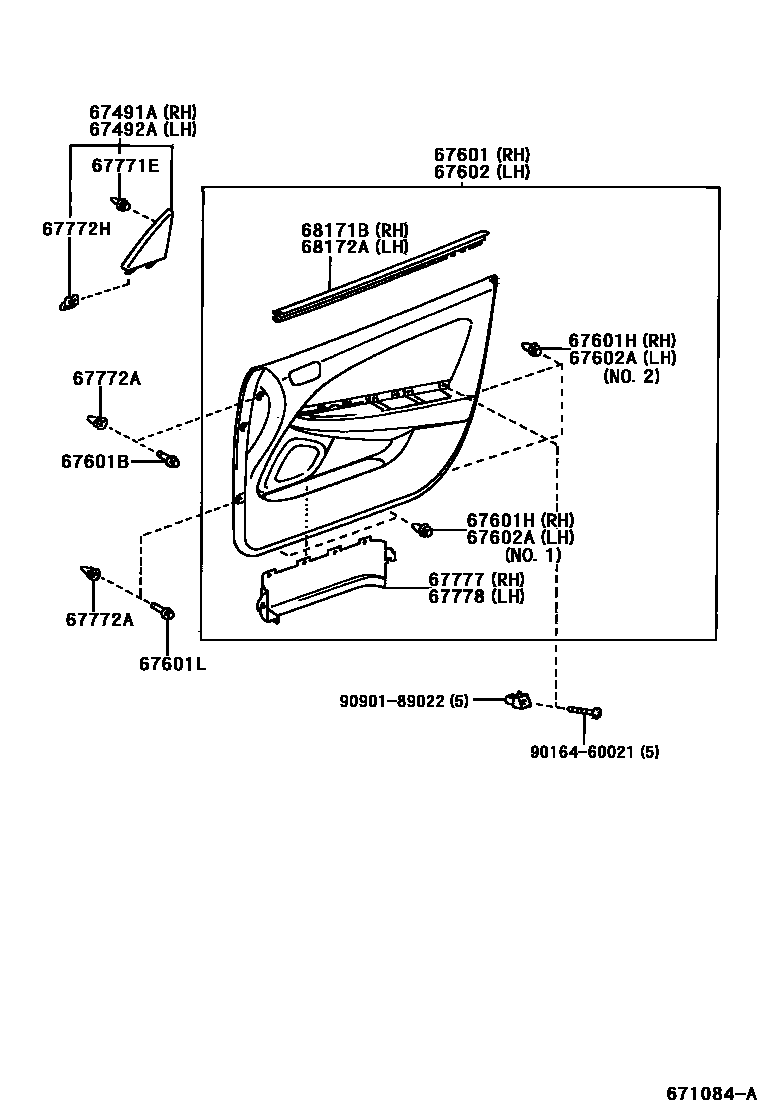 67491A (RH)
67492A (LH)

67771E

67772H

67601 (RH)
67602 (LH)

68171B (RH)
68172A (LH)

67601H (RH)
67602A (LH)
(NO. 2)

67772A

67601B

67601H (RH)
67602A (LH)
(NO. 1)

67777 (RH)
67778 (LH)

67772A

67601L

90901-89022 (5)

90164-60021 (5)

671084-A