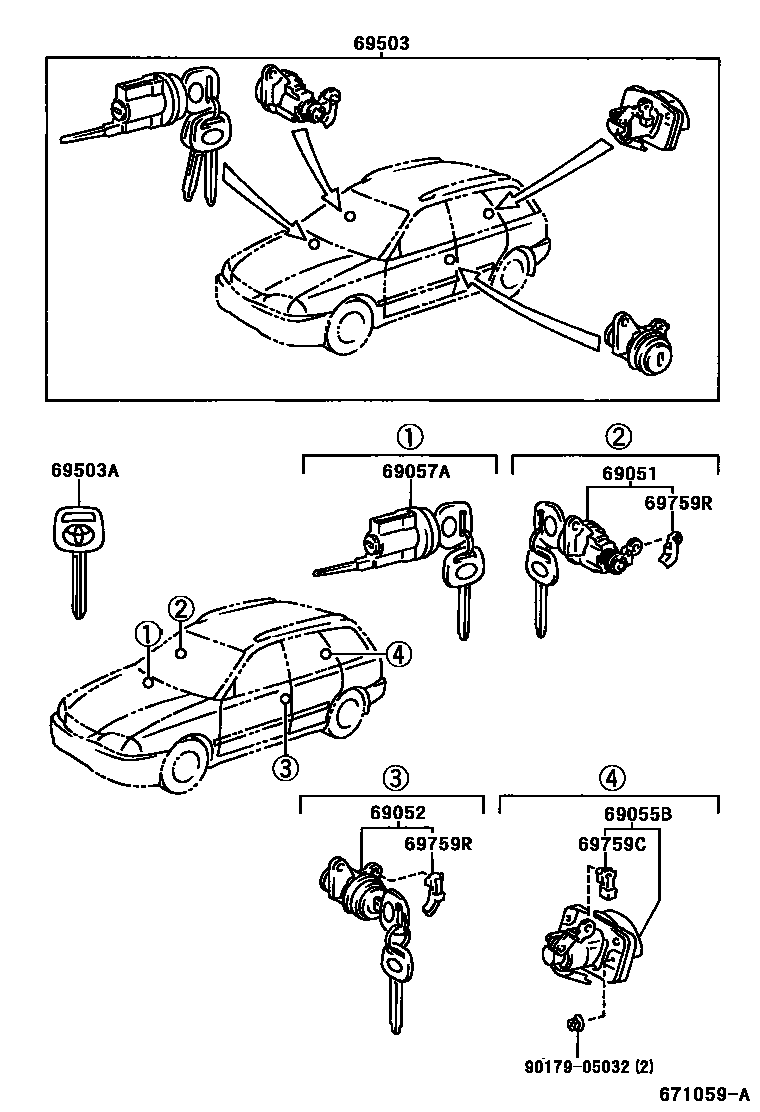 69503

69503A

①
69057A

②
69051
69759R

①
②
④
③

③
69052
69759R

④
69055B
69759C

90179-05032 (2)

671059-A