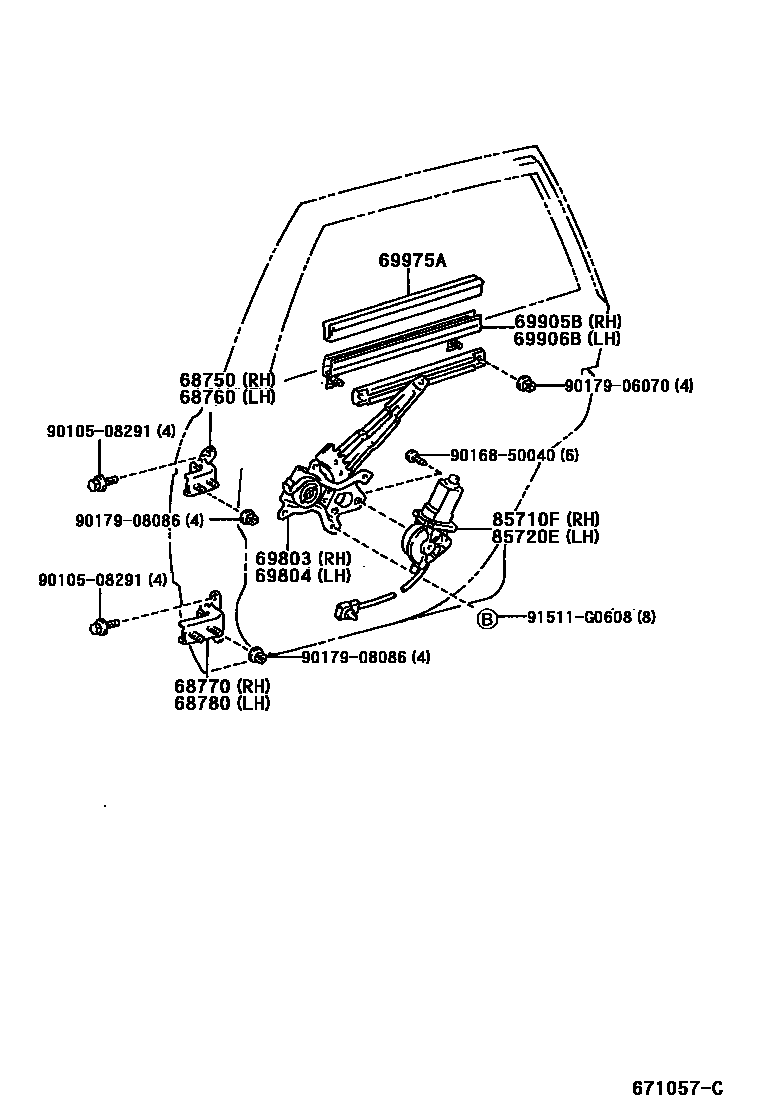 69975A

69905B (RH)
69906B (LH)

68750 (RH)
68760 (LH)

90179-06070 (4)

90105-08291 (4)

90168-50040 (6)

90179-08086 (4)

85710F (RH)
85720E (LH)

69803 (RH)
69804 (LH)

90105-08291 (4)

B 91511-G0608 (8)

90179-08086 (4)

68770 (RH)
68780 (LH)

671057-C