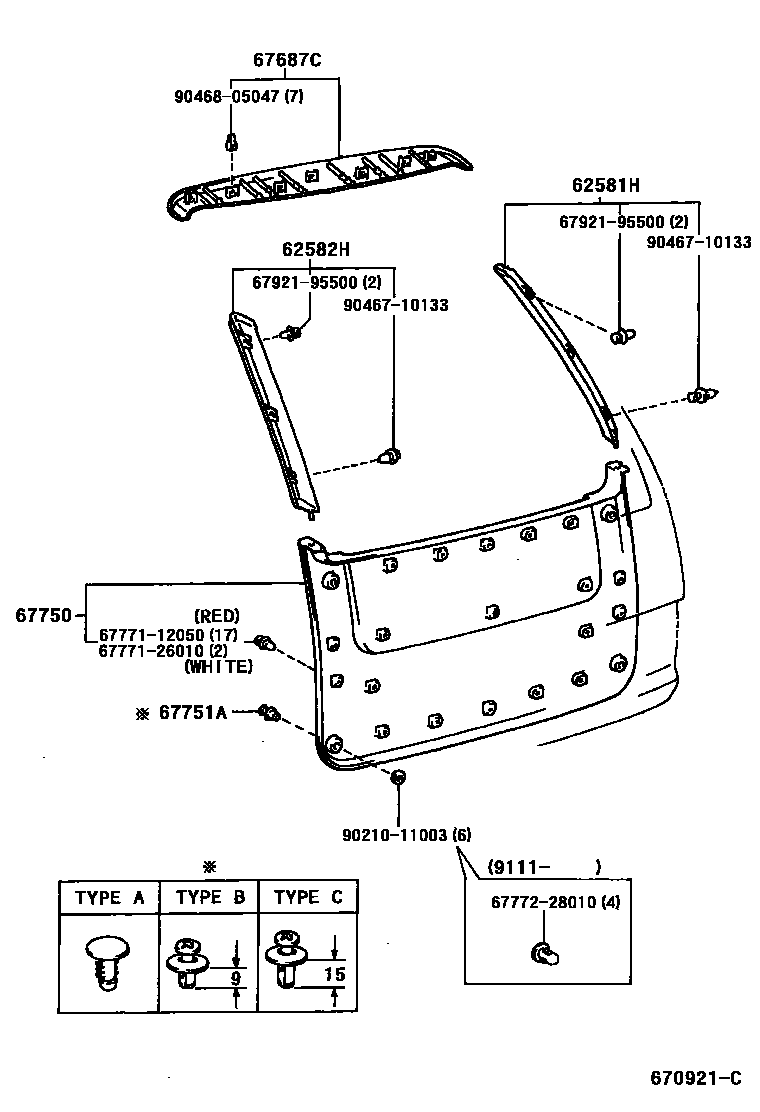 67687C
90468-05047 (7)

62581H
67921-95500 (2)
90467-10133

62582H
67921-95500 (2)
90467-10133

67750
(RED)
67771-12050 (17)
67771-26010 (2)
(WHITE)

※ 67751A

90210-11003 (6)

(9111- )
67772-28010 (4)

※

| TYPE A | TYPE B | TYPE C |
|---|---|---|
| | 9 | 15 |

670921-C