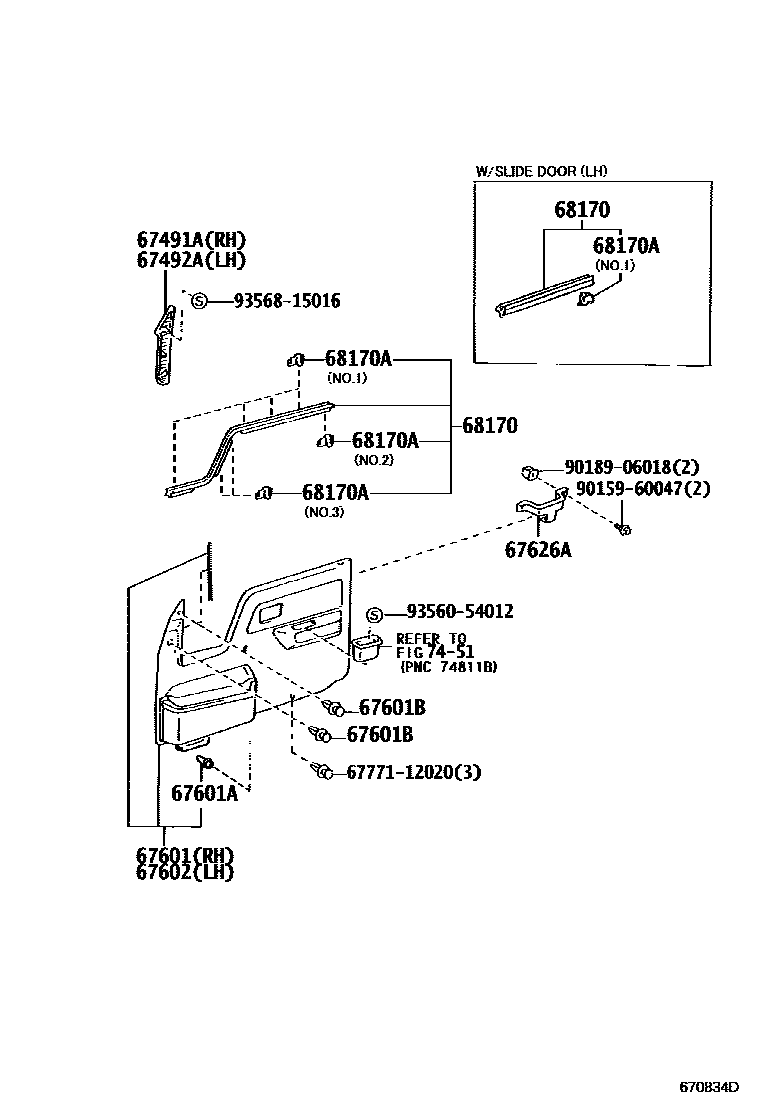 W/SLIDE DOOR (LH)

68170

68170A
(NO.1)

67491A(RH)
67492A(LH)

S 93568-15016

68170A
(NO.1)

68170

68170A
(NO.2)

68170A
(NO.3)

90189-06018(2)

90159-60047(2)

67626A

S 93560-54012

REFER TO
FIG 74-51
(PNC 74811B)

67601B

67601B

67771-12020(3)

67601A

67601(RH)
67602(LH)

670834D